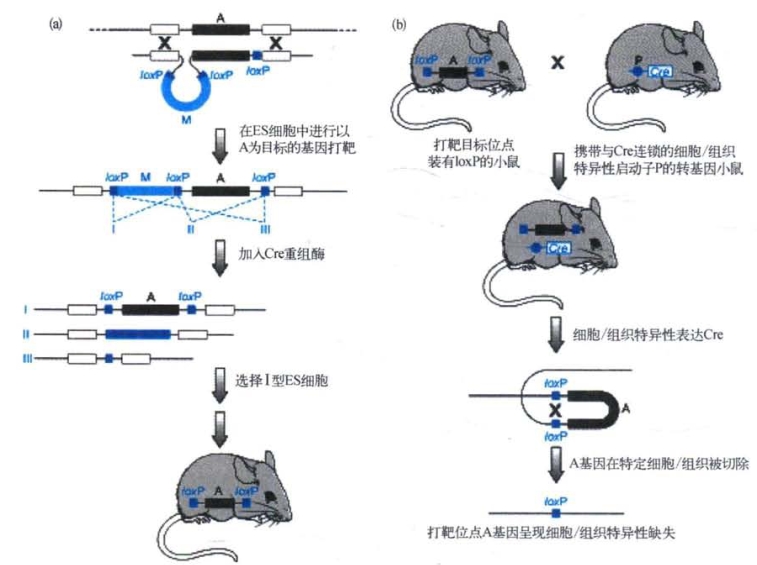 (a)

A

X X

loxP loxP loxP

M

在ES细胞中进行以A为目标的基因打靶

loxP M loxP A loxP

I II III

加入Cre重组酶

I loxP A loxP

II

III

选择I型ES细胞

loxP A loxP

(b)

loxP A loxP

X

P Cre

打靶目标位点装有loxP的小鼠

携带与Cre连锁的细胞/组织特异性启动子P的转基因小鼠

Cre

细胞/组织特异性表达Cre

loxP

X A

loxP

A基因在特定细胞/组织被切除

loxP

打靶位点A基因呈现细胞/组织特异性缺失