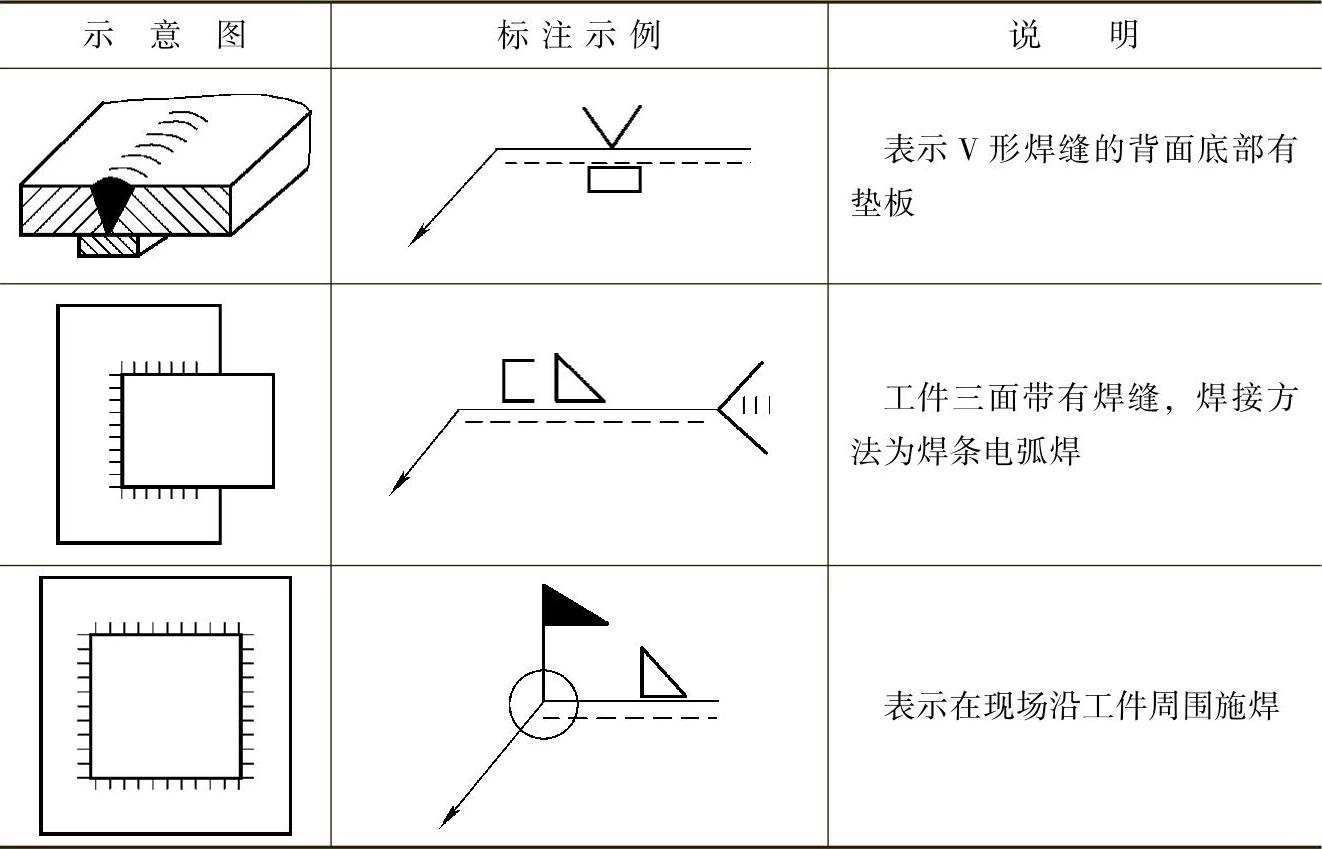 | 示 意 图 | 标 注 示 例 | 说 明 |
|---|---|---|
|  |  | 表示 V 形焊缝的背面底部有垫板 |
|  | 111 | 工件三面带有焊缝，焊接方法为焊条电弧焊 |
|  |  | 表示在现场沿工件周围施焊 |