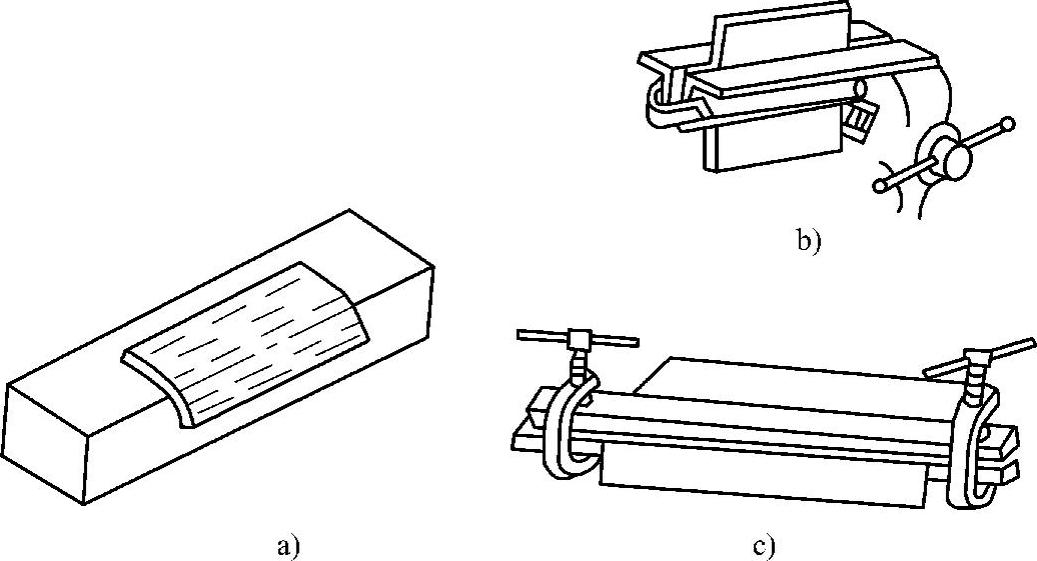 b)

a)

c)