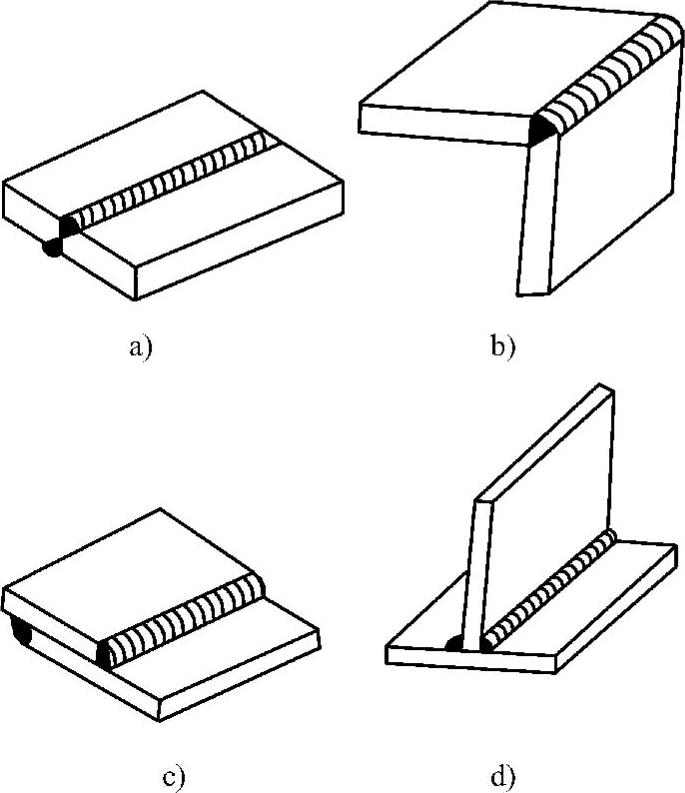 a)

b)

c)

d)