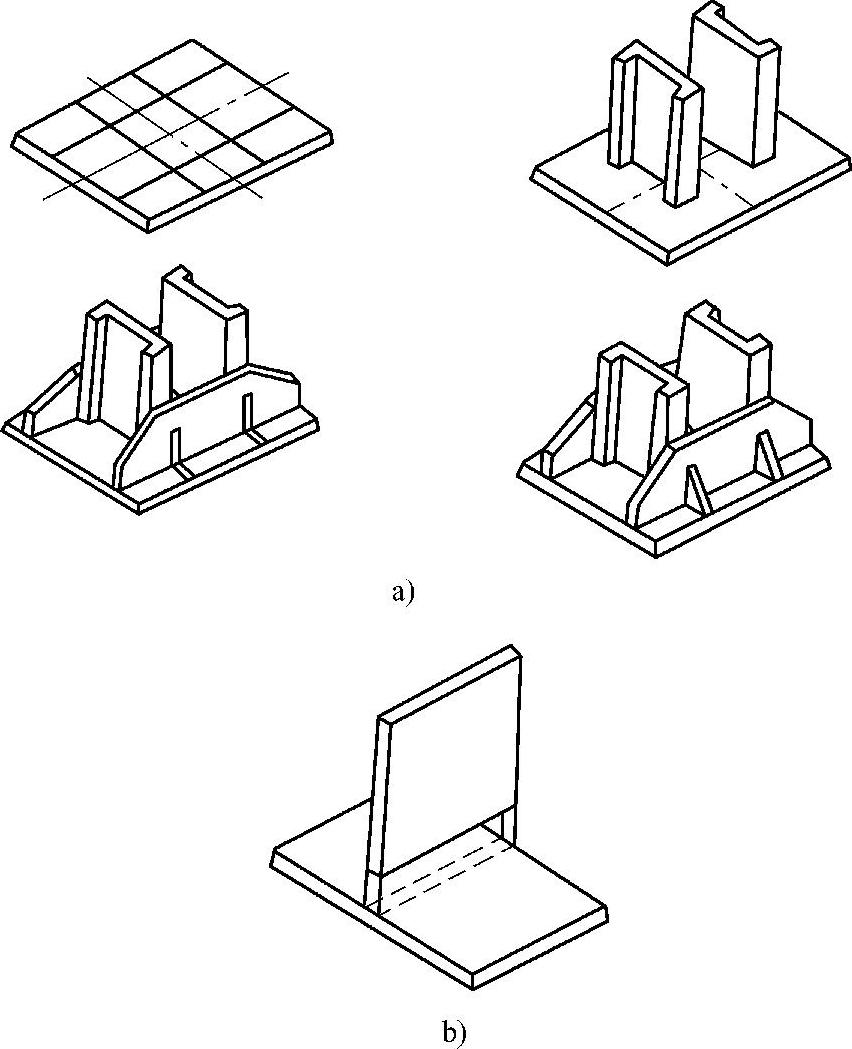 a)

b)