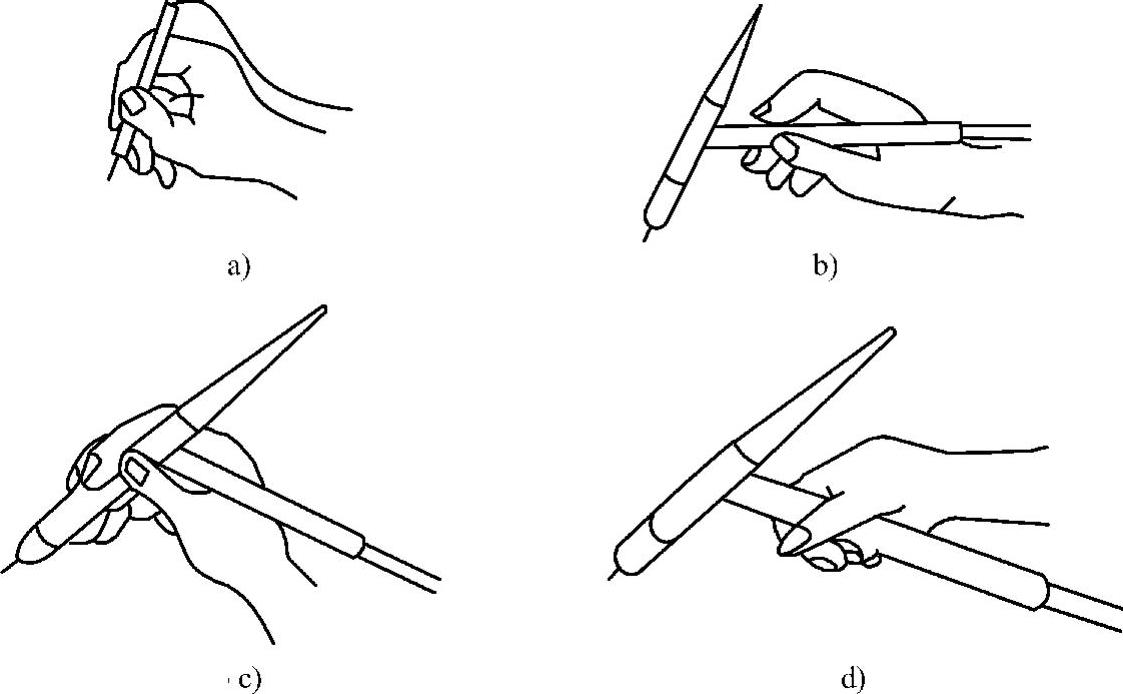 a)

b)

c)

d)