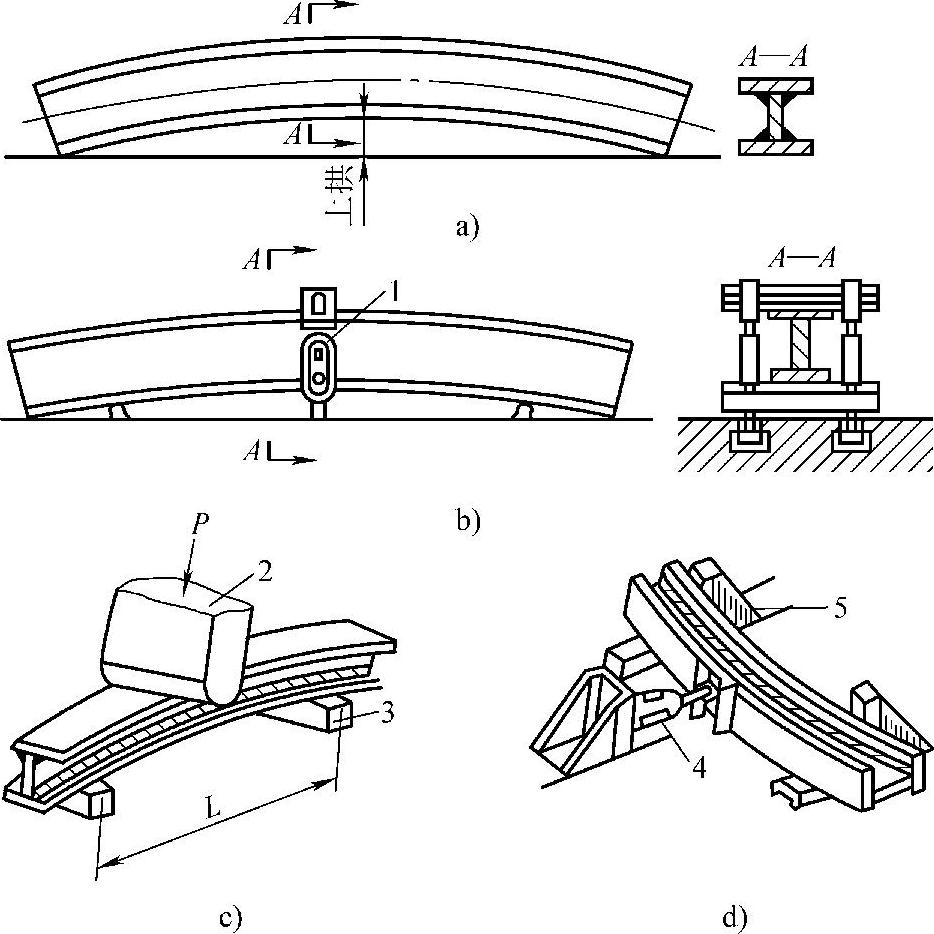 A
A—A
A
上拱
a)
A
1
A—A
A
b)
P
2
3
L
5
4
c)
d)