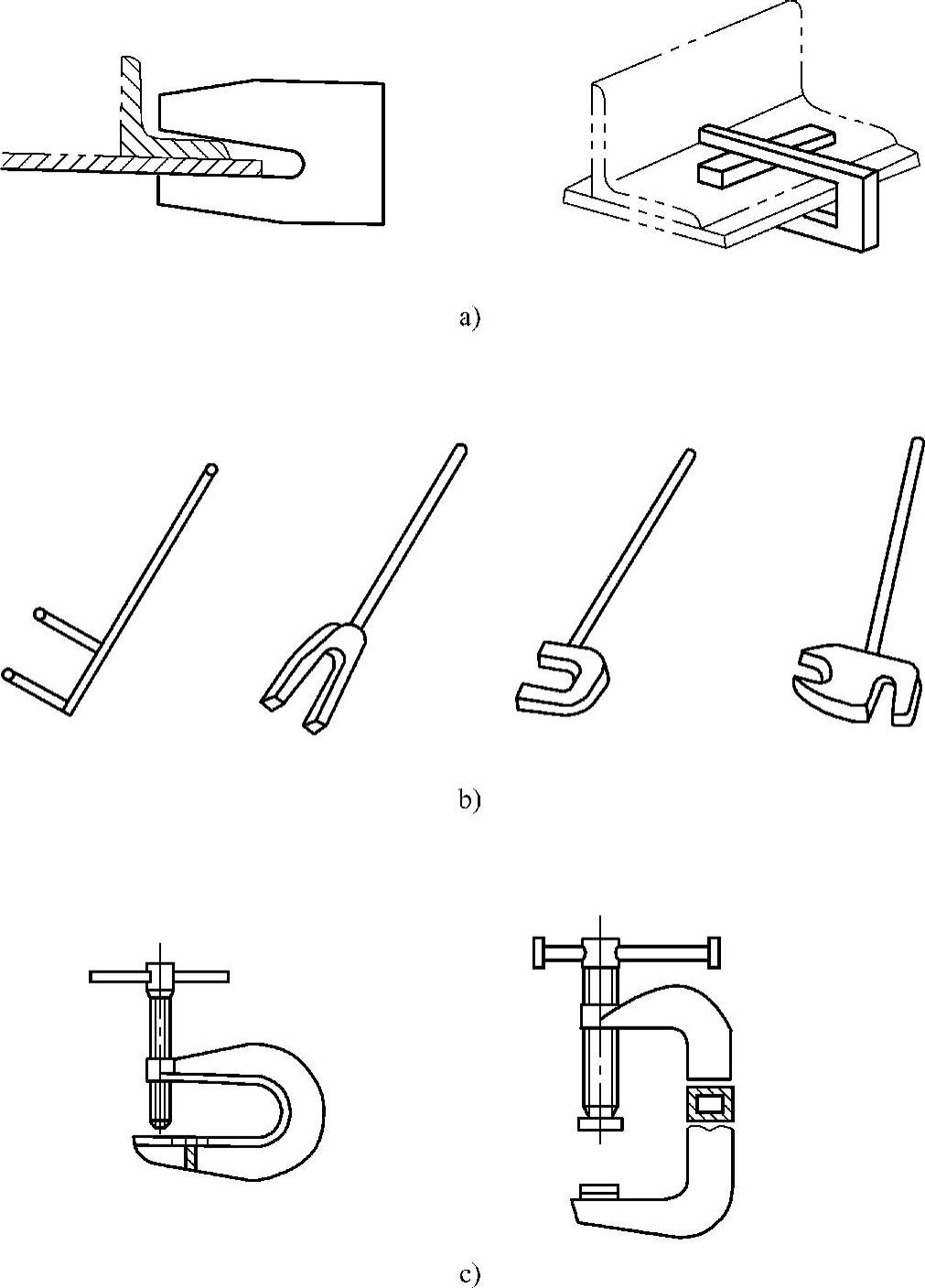 a)

b)

c)