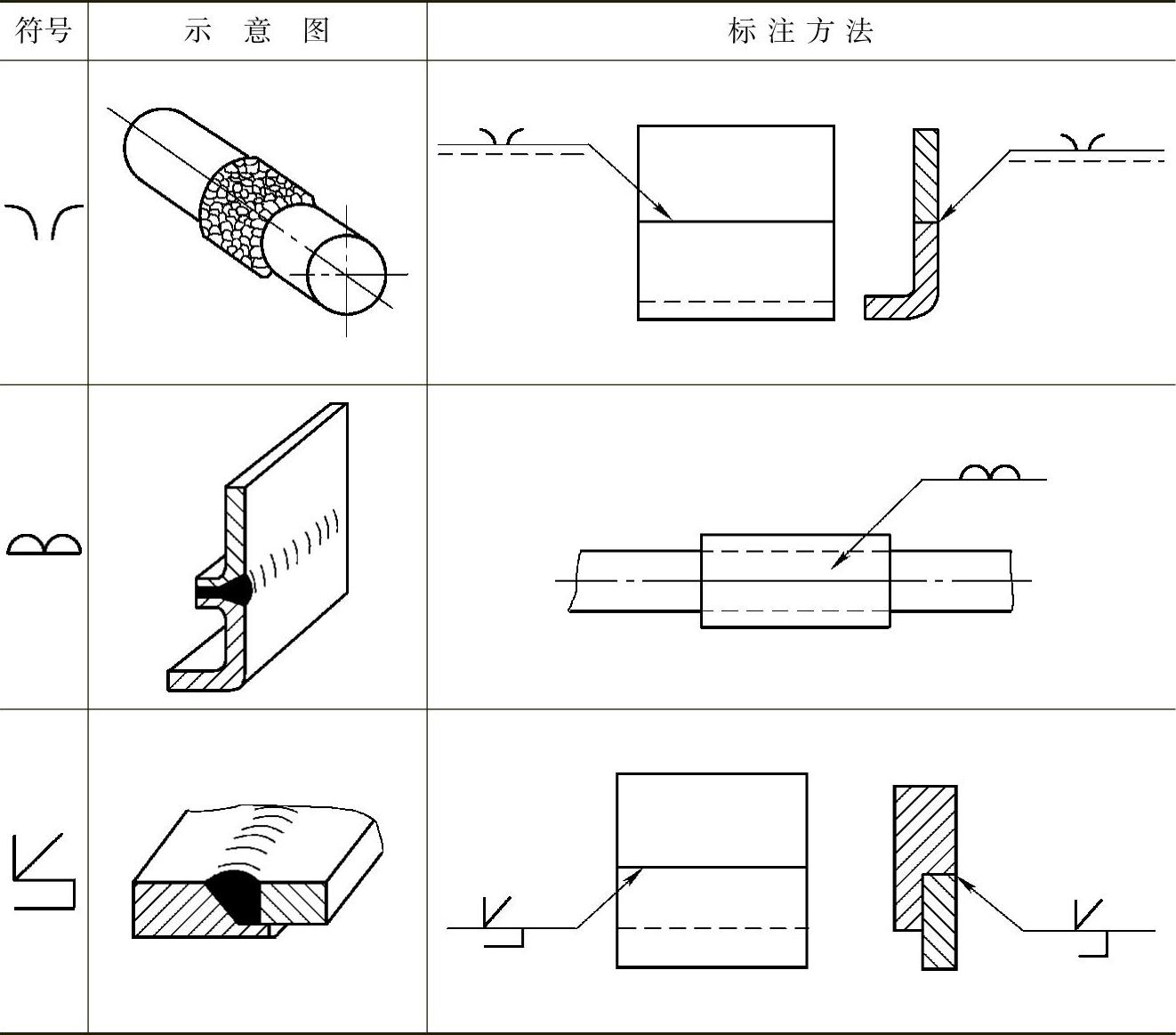 | 符号 | 示 意 图 | 标 注 方 法 |
|---|---|---|
| | | |
| | | |
| | | |