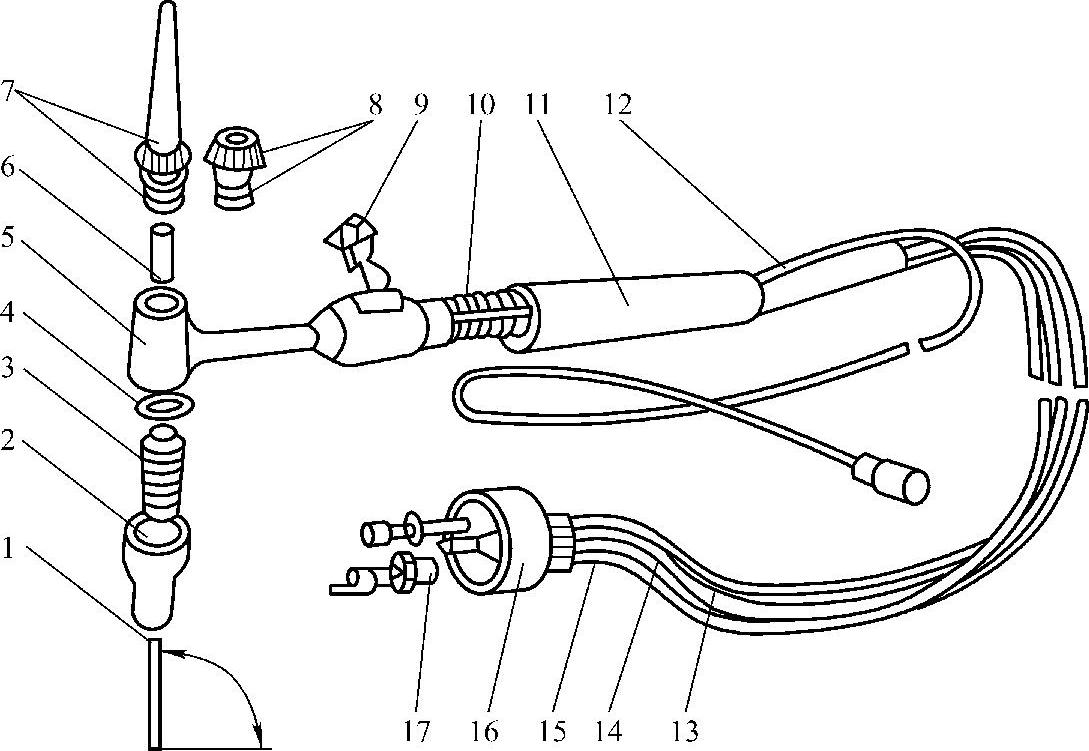 7
8
9
10
11
12
6
5
4
3
2
1
17
16
15
14
13