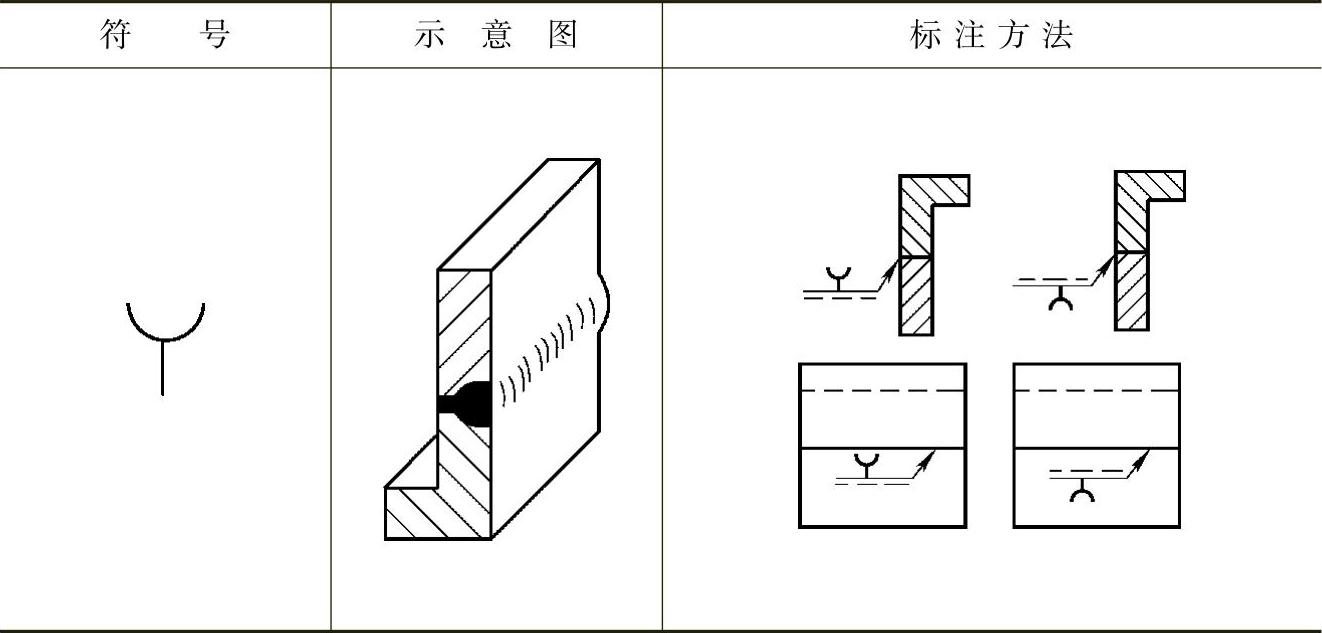 | 符　号 | 示 意 图 | 标 注 方 法 |
|---|---|---|
| | | |