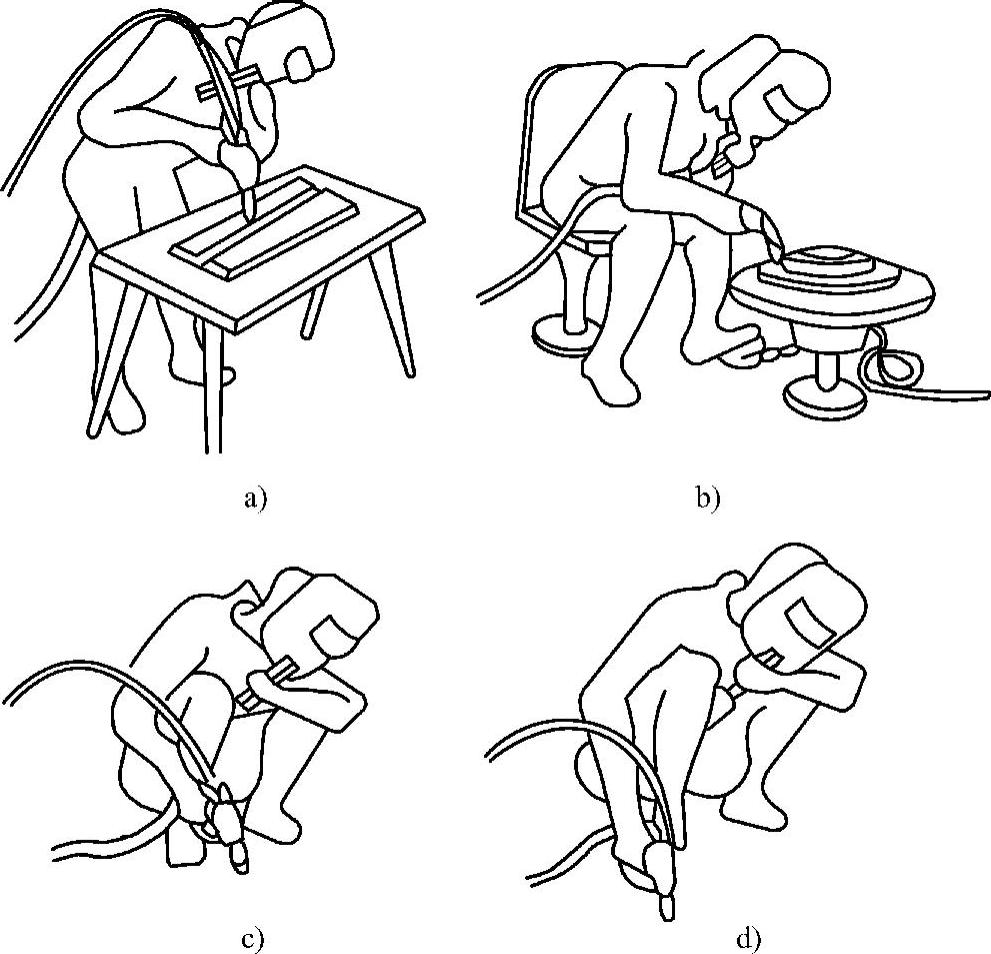 a)

b)

c)

d)