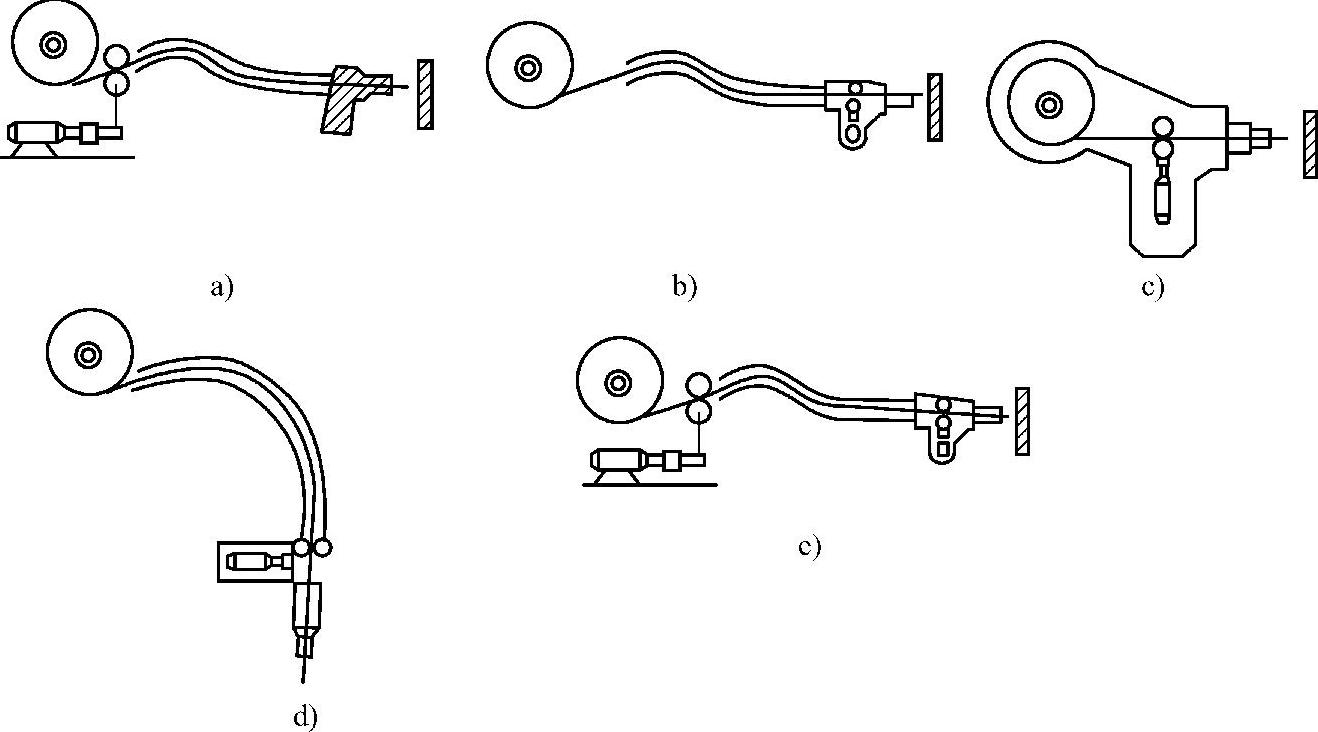 a)

b)

c)

d)

c)