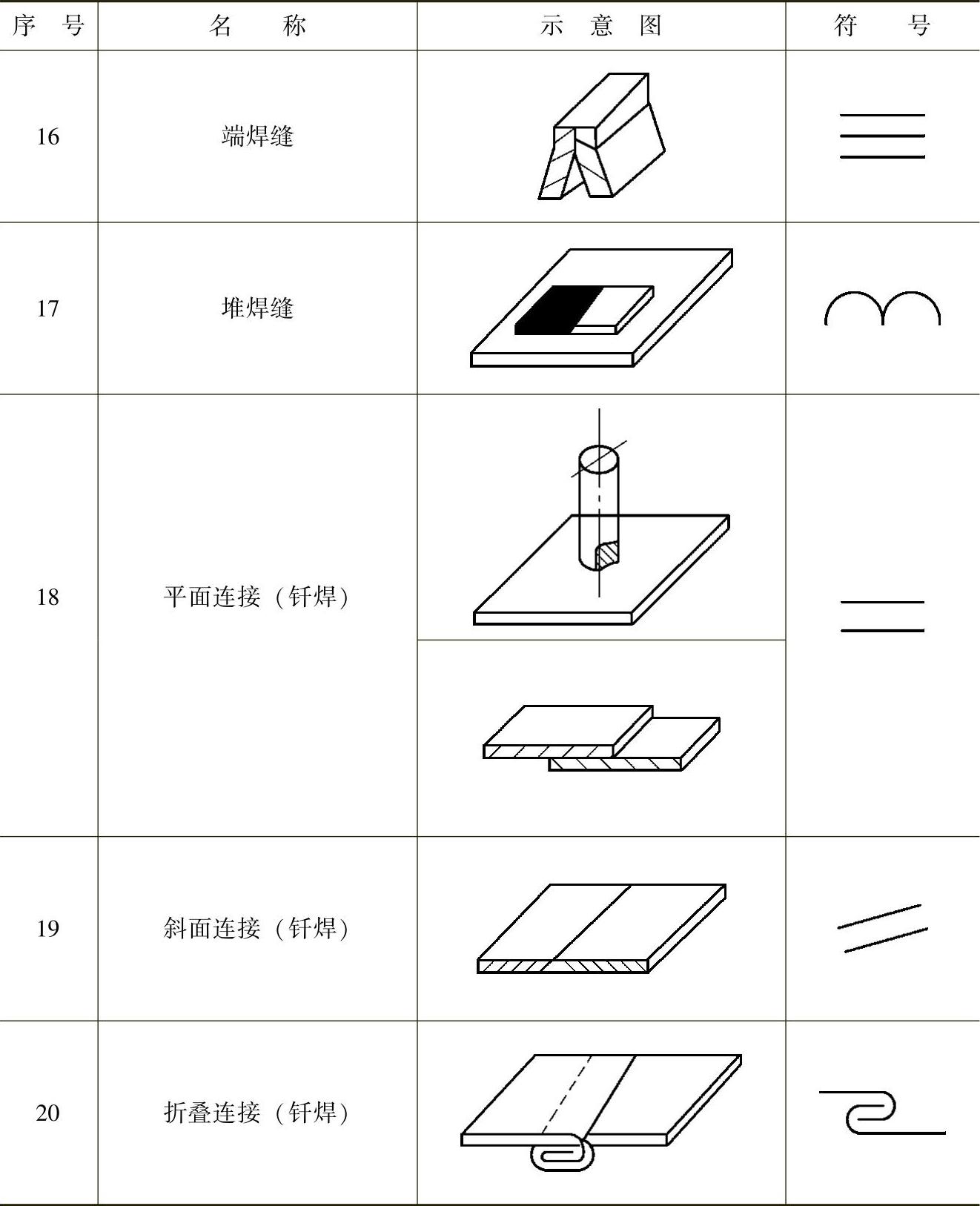 | 序　号 | 名　　称 | 示　意　图 | 符　　号 |
|---|---|---|---|
| 16 | 端焊缝 | | |
| 17 | 堆焊缝 | | |
| 18 | 平面连接（钎焊） | | |
| 19 | 斜面连接（钎焊） | | |
| 20 | 折叠连接（钎焊） | | |