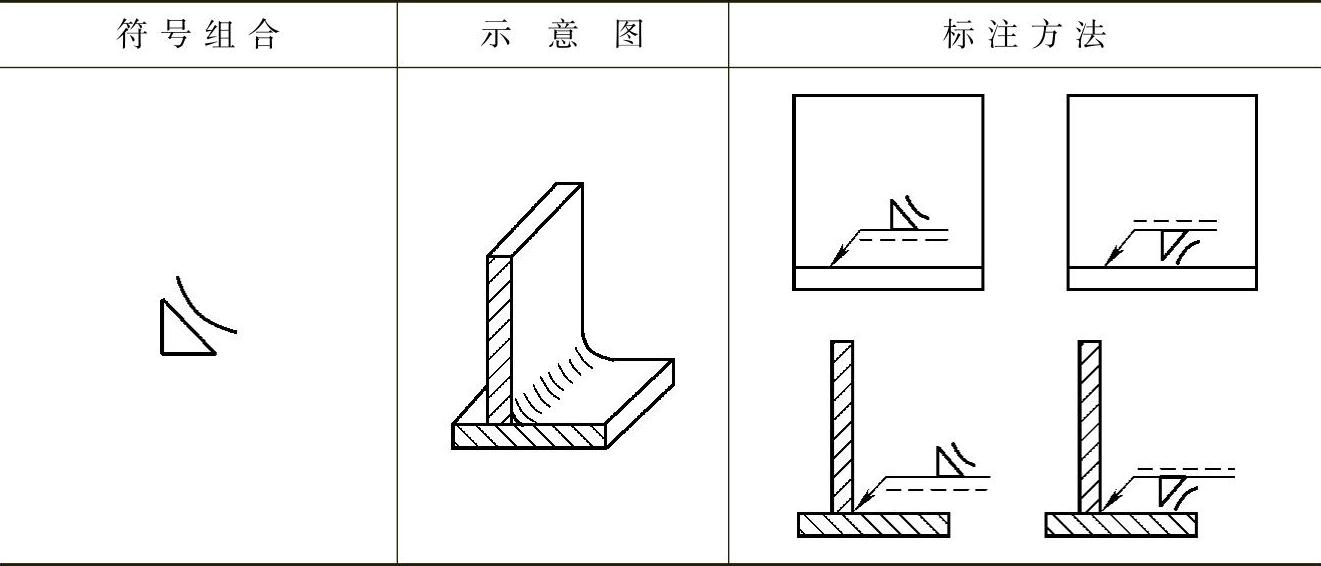 | 符号组合 | 示意图 | 标注方法 |
|---|---|---|
| | | |