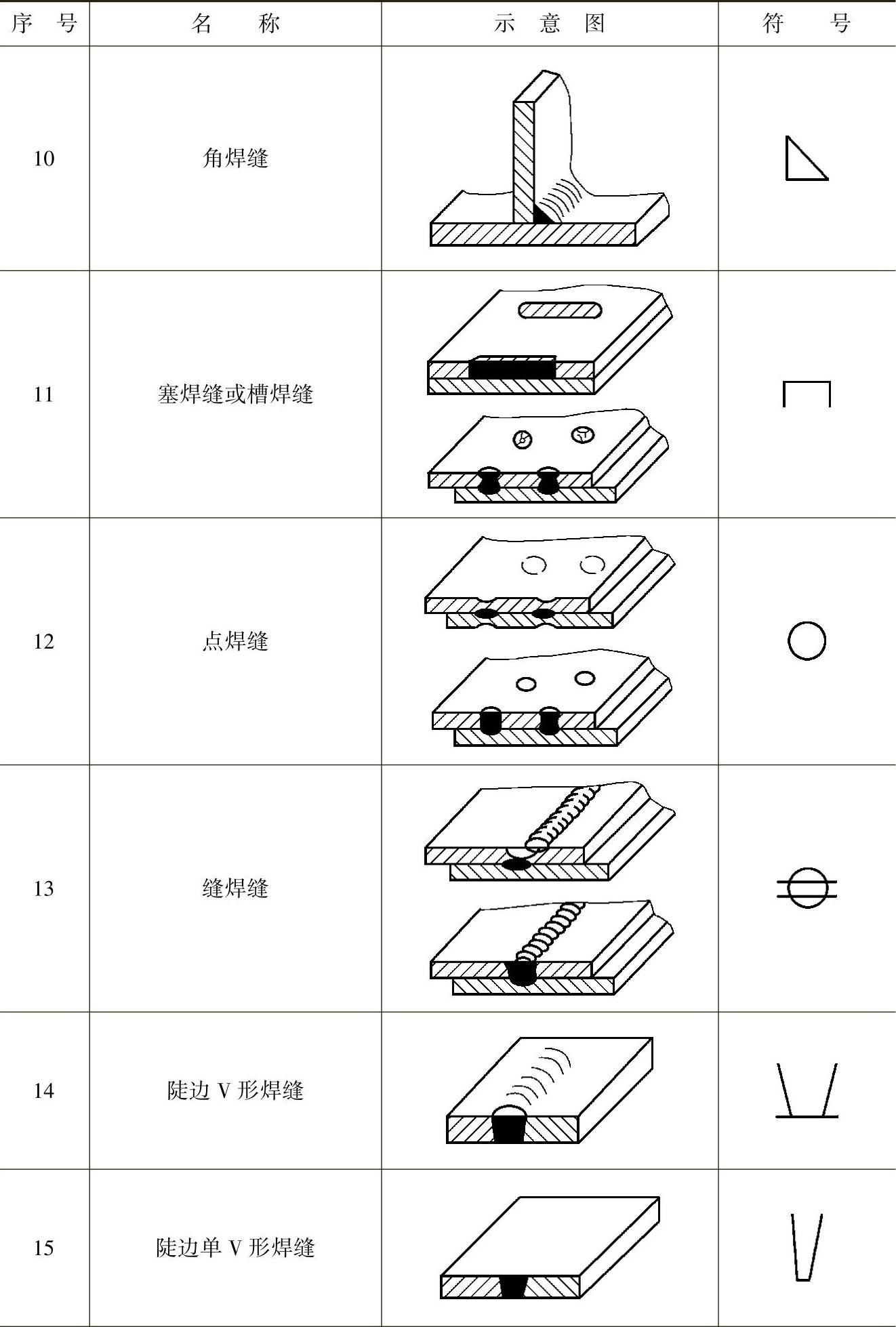 | 序　号 | 名　　称 | 示　意　图 | 符　　号 |
|---|---|---|---|
| 10 | 角焊缝 | | |
| 11 | 塞焊缝或槽焊缝 | | |
| 12 | 点焊缝 | | |
| 13 | 缝焊缝 | | |
| 14 | 陡边 V 形焊缝 | | |
| 15 | 陡边单 V 形焊缝 | | |