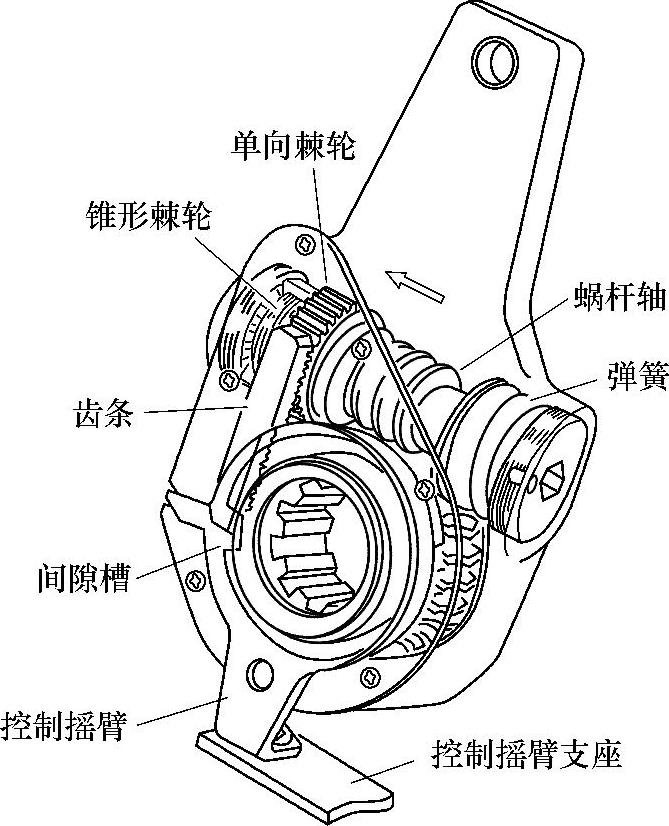 单向棘轮
锥形棘轮
蜗杆轴
弹簧
齿条
间隙槽
控制摇臂
控制摇臂支座