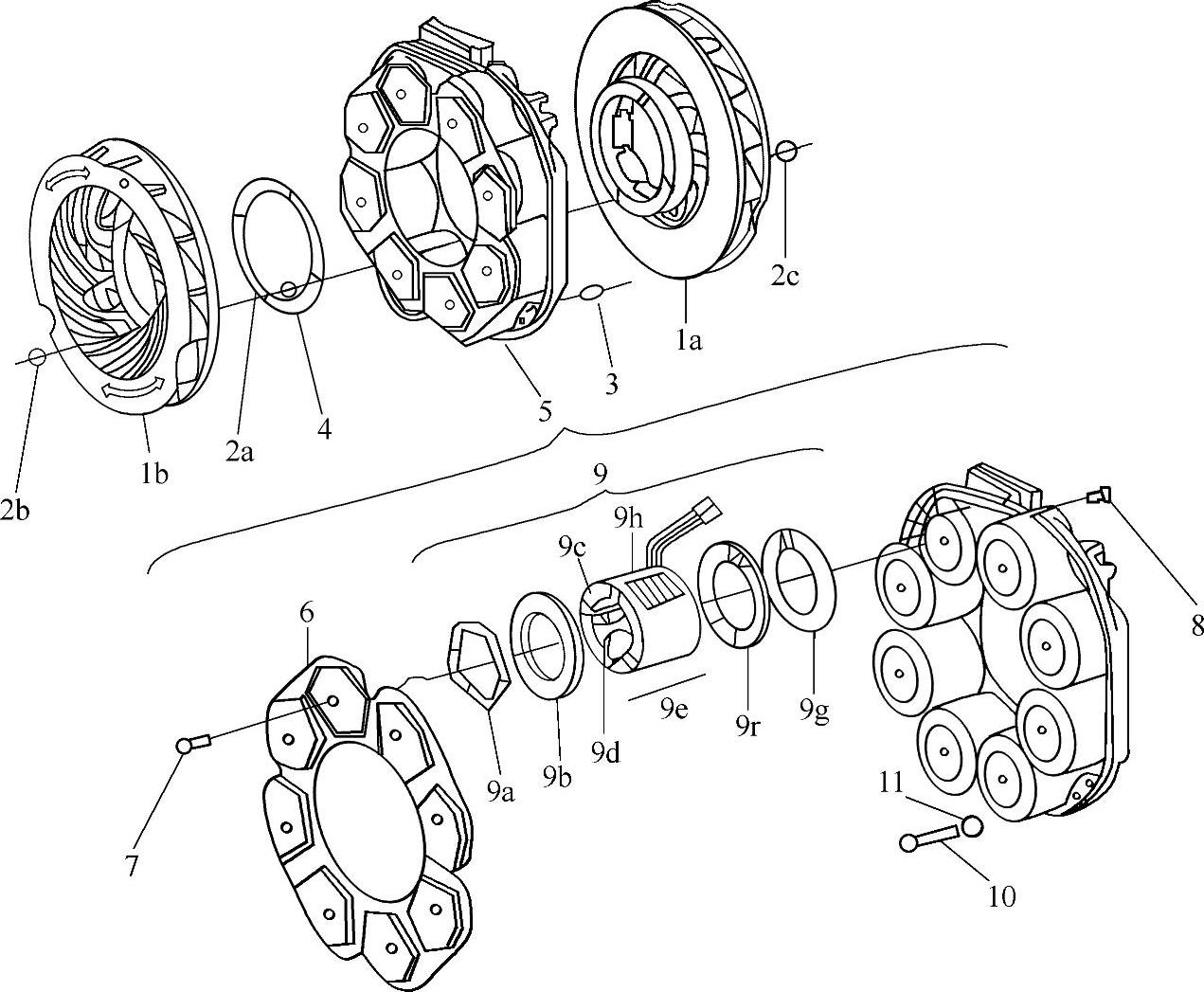 2c
1a
3
5
4
2a
1b
2b
9
9h
9c
8
6
9e
9r
9g
9d
9b
9a
7
11
10