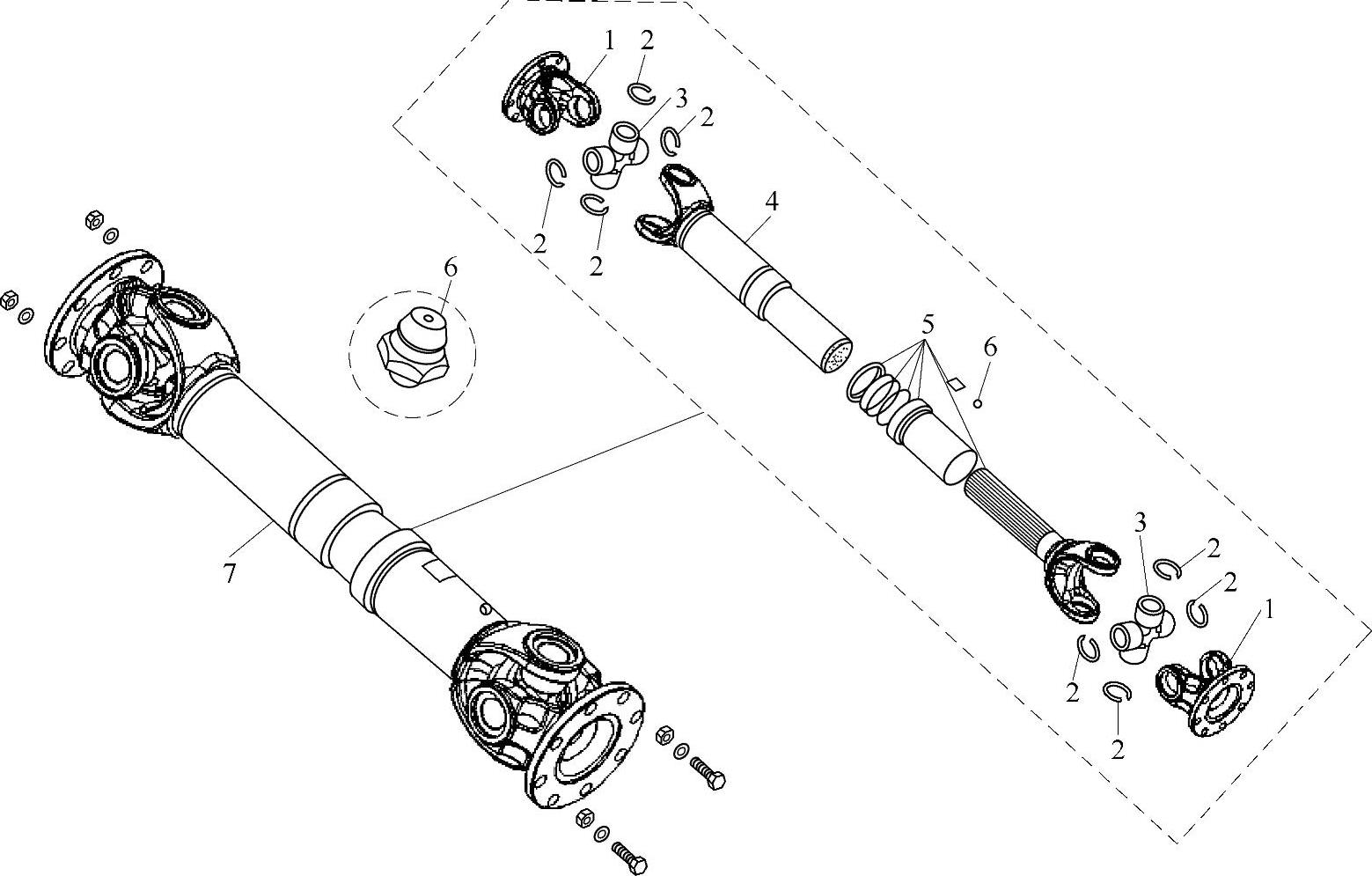 1
2
3
2
2
2
4
6
5
6
7
3
2
2
1
2
2