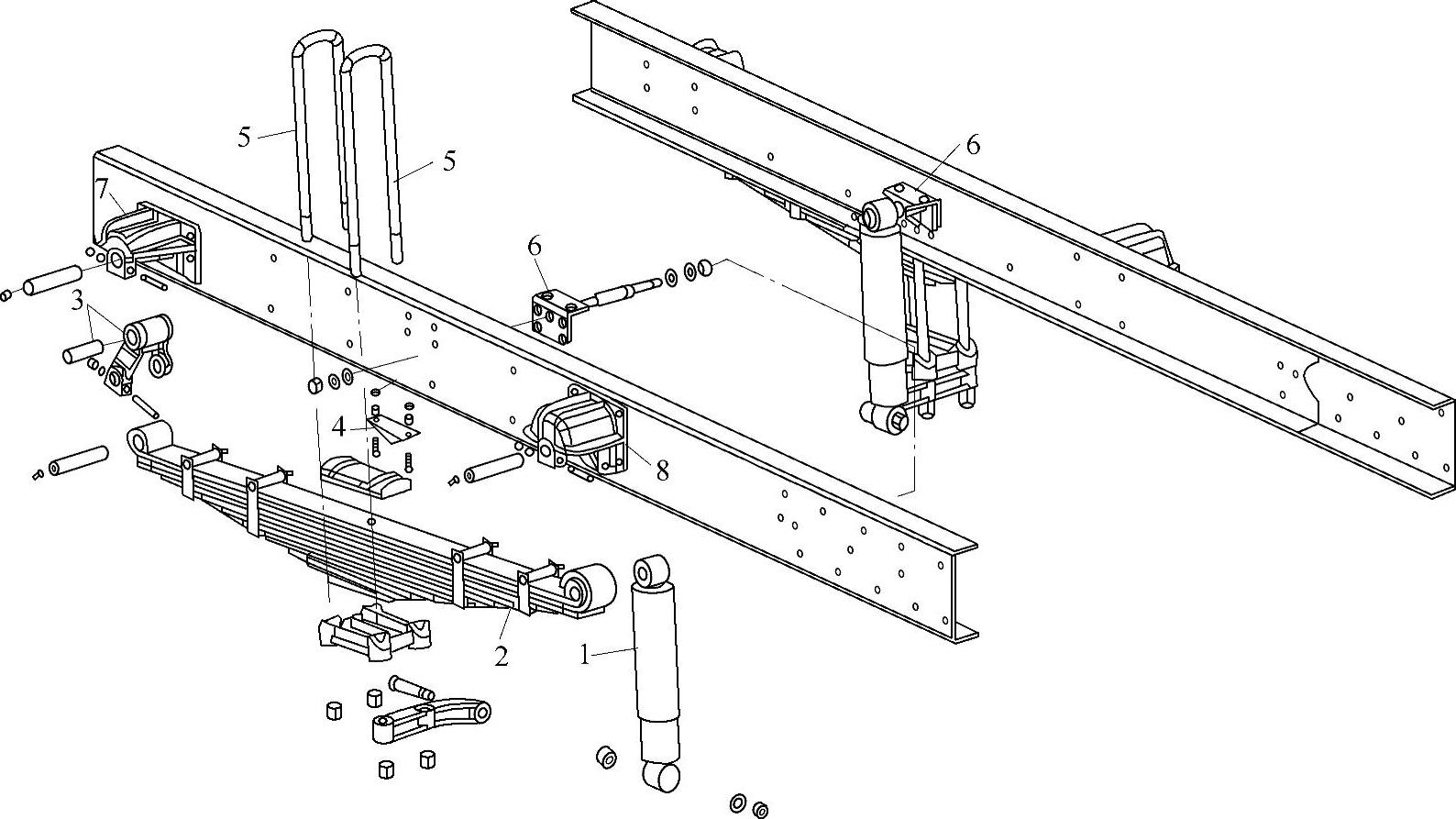 5
5
6
7
6
3
4
8
2
1