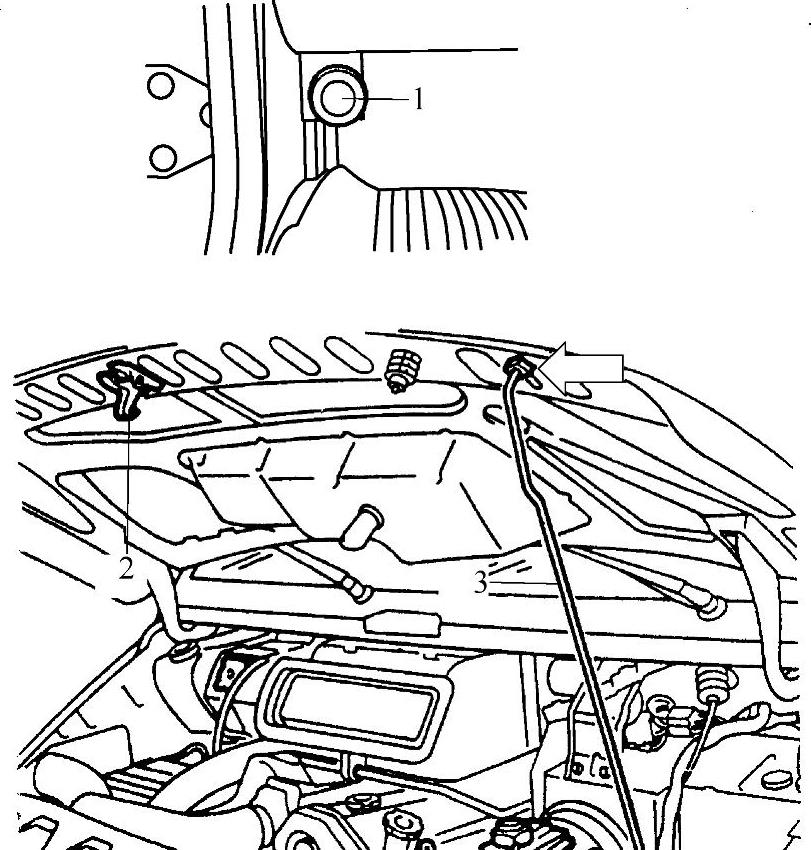 1

2

3