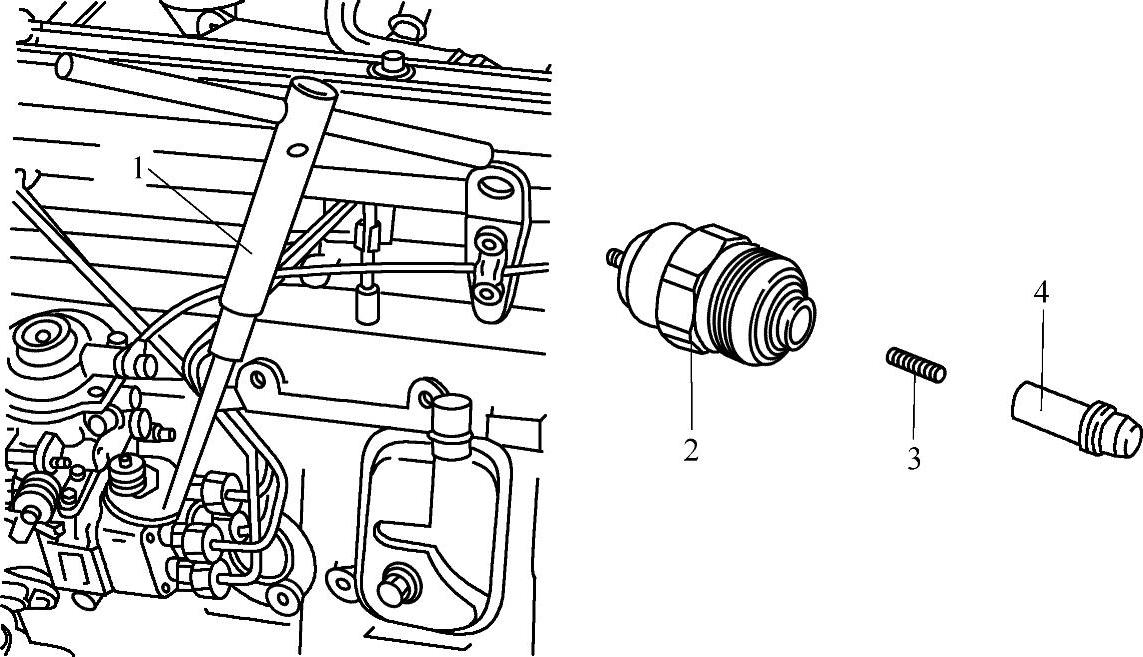 1
2
3
4