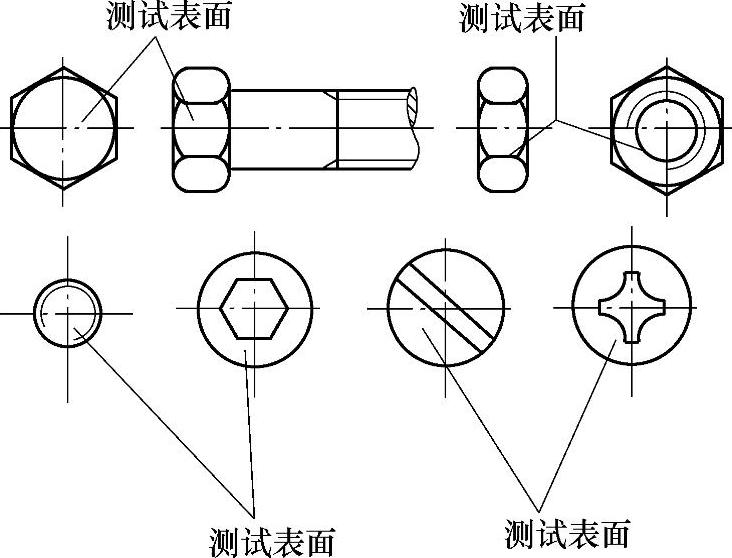 测试表面

测试表面

测试表面

测试表面