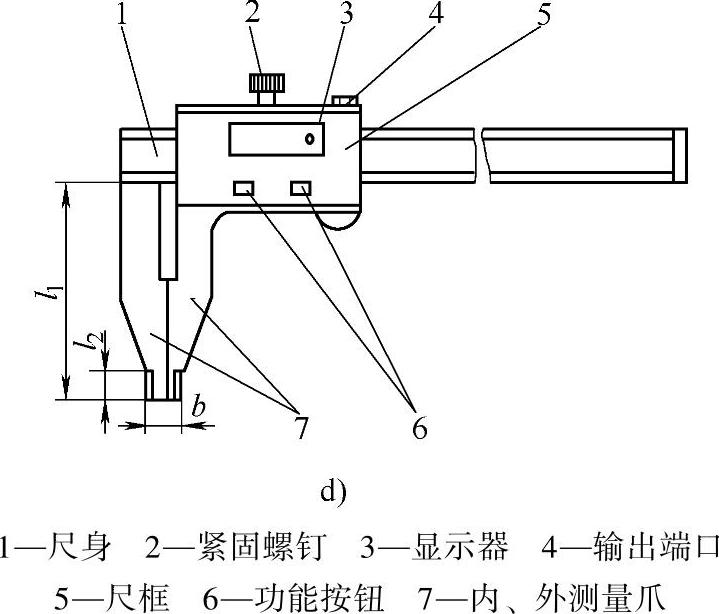 1
2
3
4
5
$l_1$
$l_2$
$b$
7
6

d)

1—尺身　2—紧固螺钉　3—显示器　4—输出端口
5—尺框　6—功能按钮　7—内、外测量爪