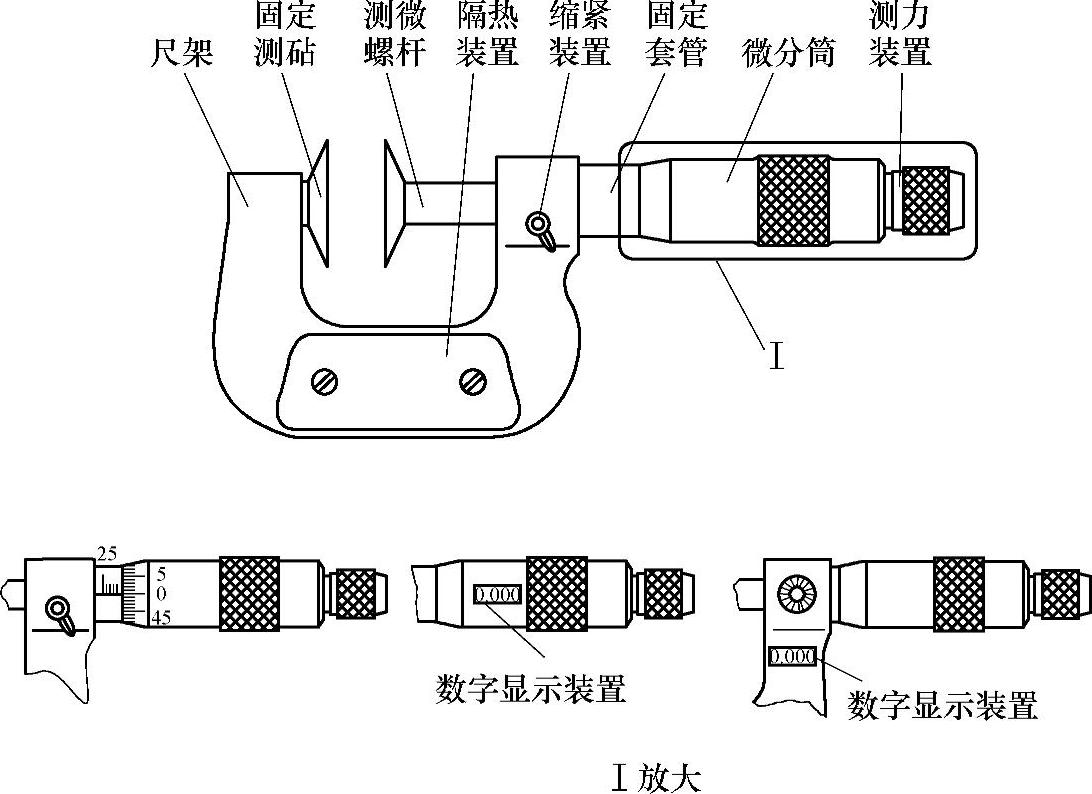 尺架
固定测砧
测微螺杆
隔热装置
缩紧装置
固定套管
微分筒
测力装置
I

25
5
0
45
0.000
数字显示装置
0.000
数字显示装置

I 放大