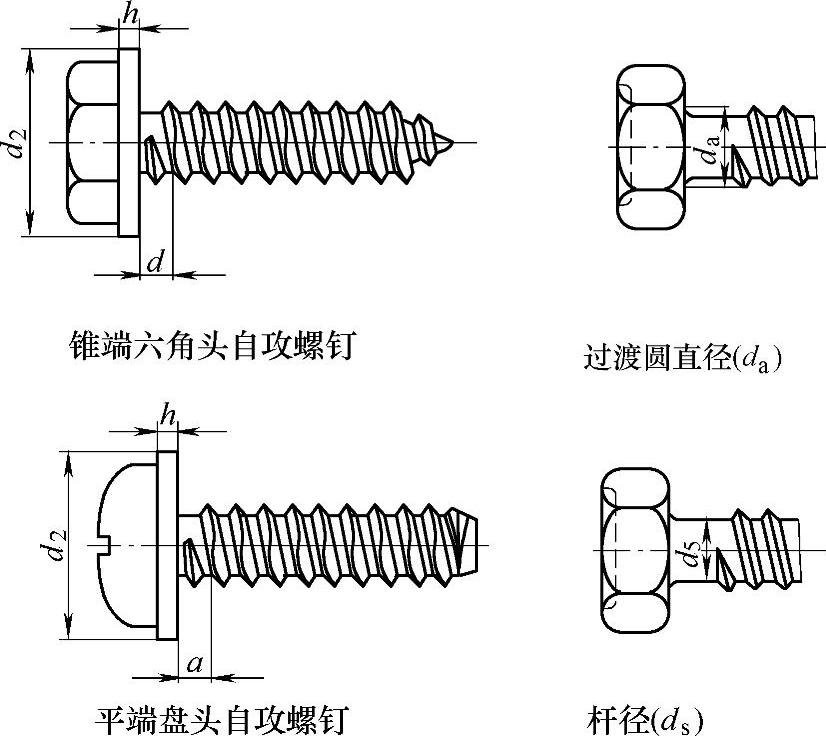 $h$

$d_2$

$d$

锥端六角头自攻螺钉

$d_a$

过渡圆直径($d_a$)

$h$

$d_2$

$a$

平端盘头自攻螺钉

$d_5$

杆径($d_s$)