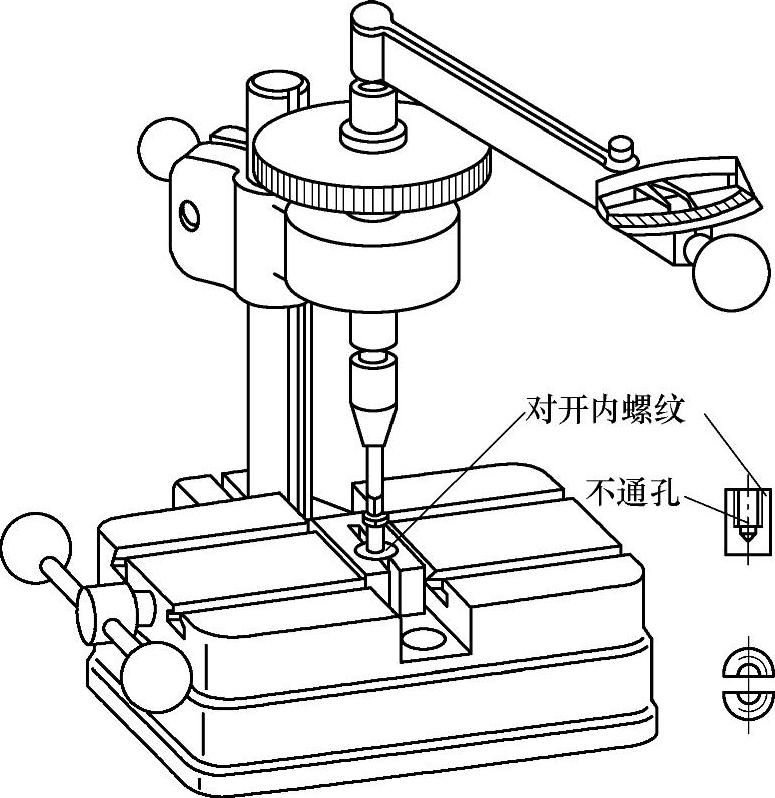 对开内螺纹

不通孔