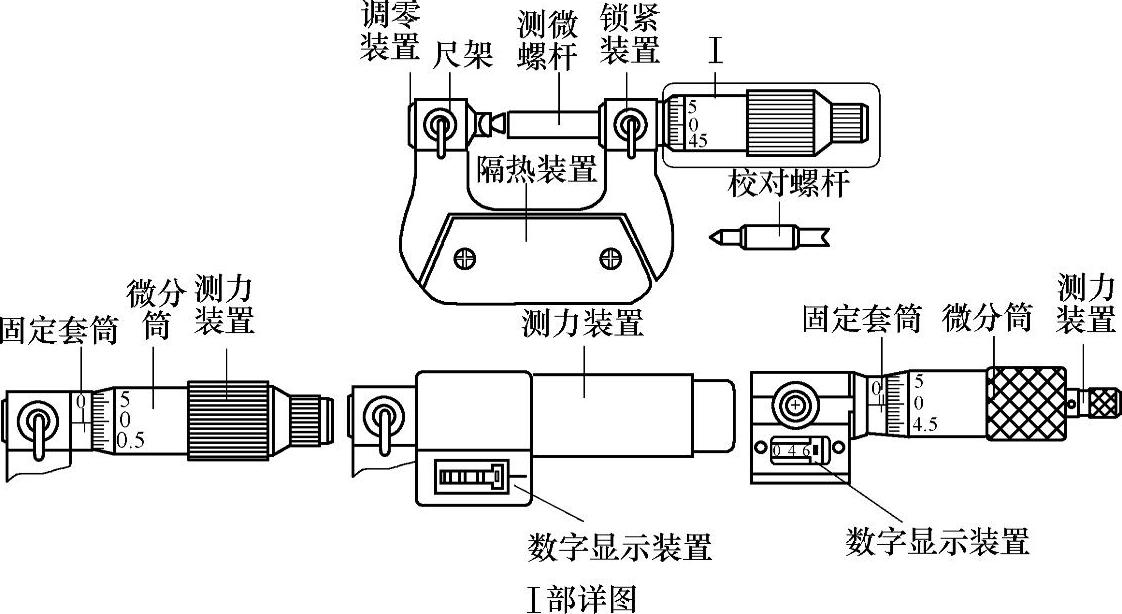 调零装置
尺架
测微螺杆
锁紧装置
Ⅰ
5
0
45
隔热装置
校对螺杆

固定套筒
微分筒
测力装置
0
5
0
0.5

测力装置
数字显示装置

固定套筒
微分筒
测力装置
0
5
0
4.5
0 4 6
数字显示装置

Ⅰ部详图