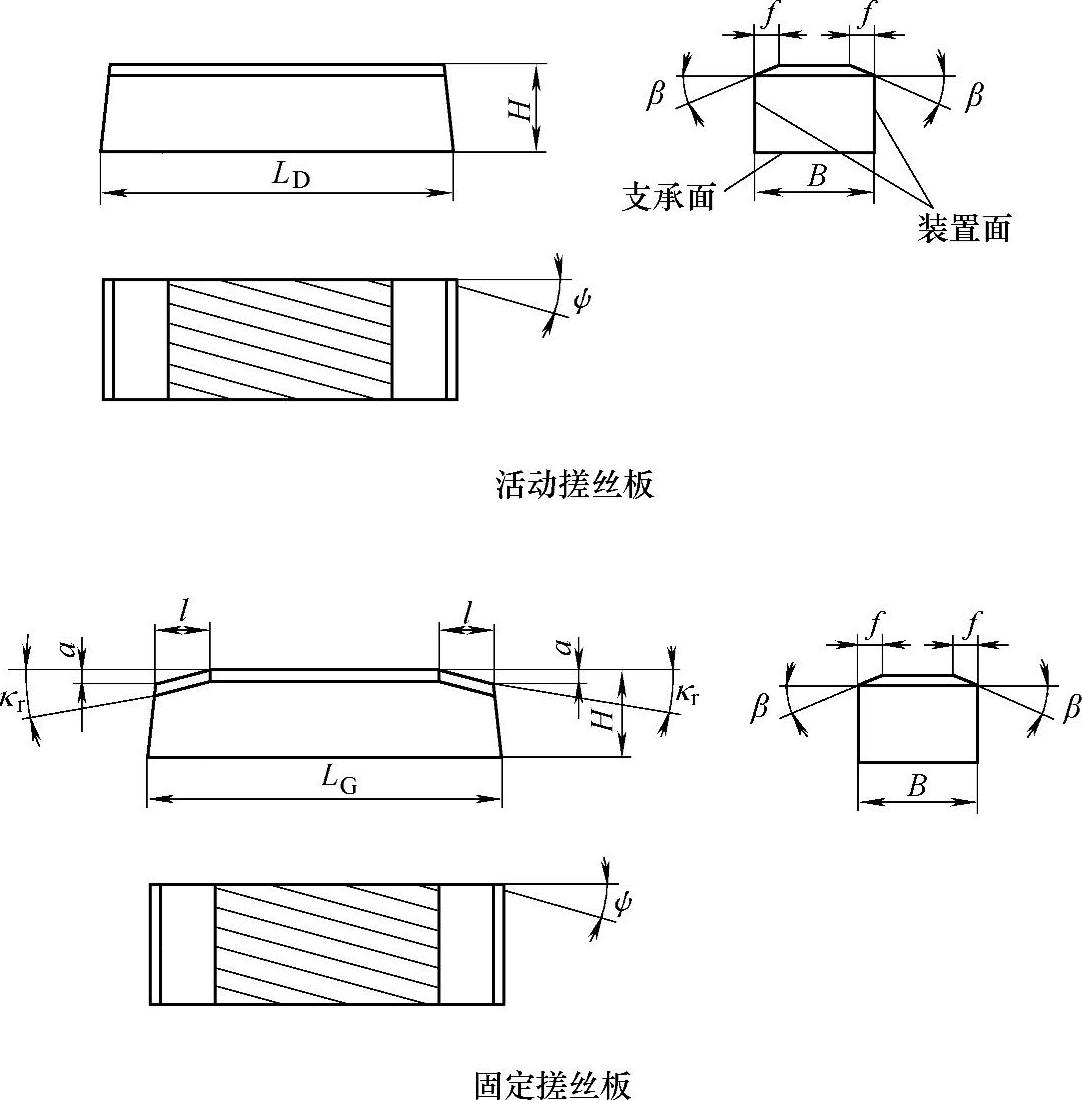 $H$
$L_D$
$f$ $f$
$\beta$ $\beta$
支承面
$B$
装置面
$\psi$

活动搓丝板

$l$ $l$
$a$ $a$
$\kappa_r$ $\kappa_r$
$H$
$L_G$
$f$ $f$
$\beta$ $\beta$
$B$
$\psi$

固定搓丝板