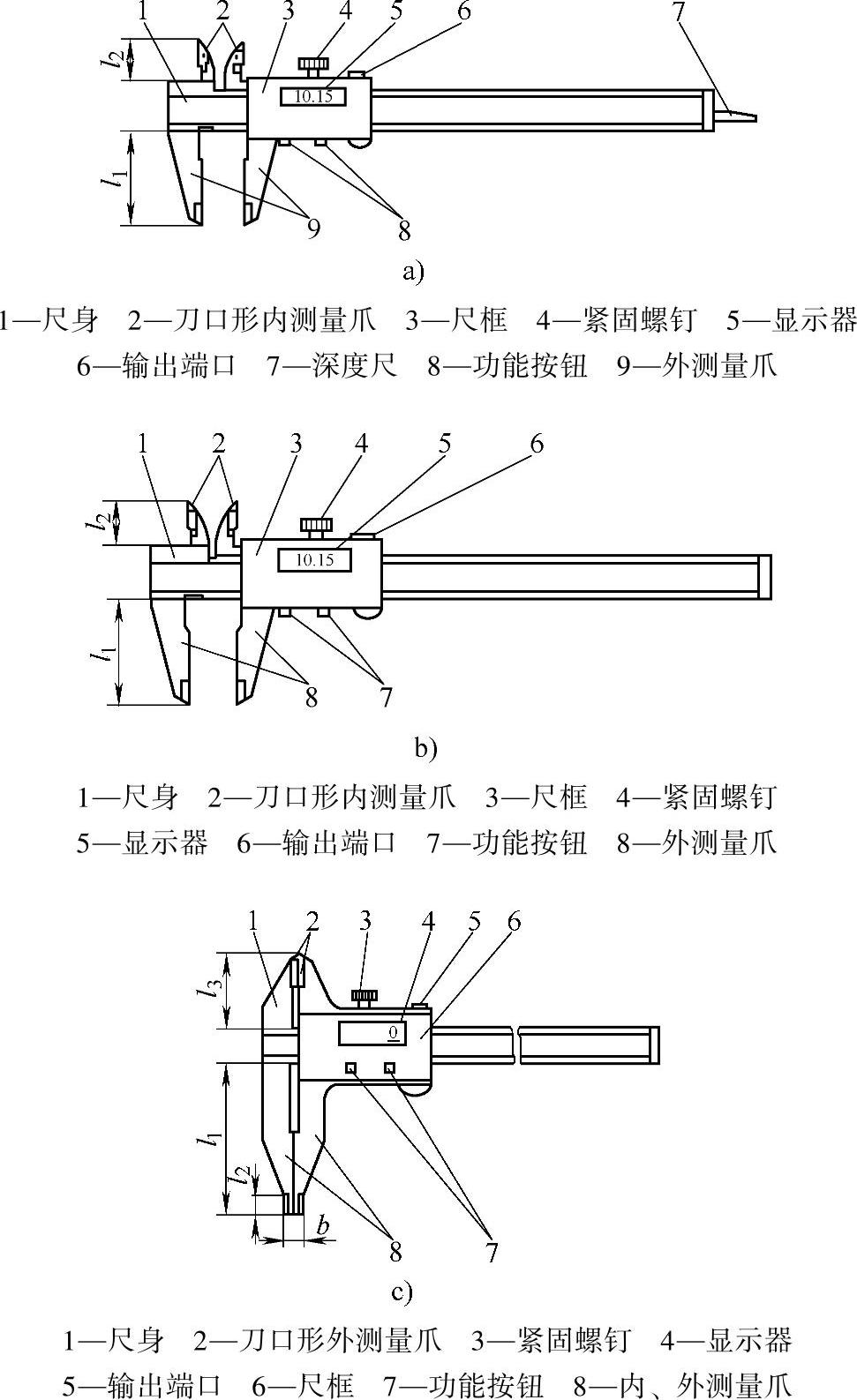 1 2 3 4 5 6 7

$l_2$

10.15

$l_1$

9 8

a)

1—尺身 2—刀口形内测量爪 3—尺框 4—紧固螺钉 5—显示器 6—输出端口 7—深度尺 8—功能按钮 9—外测量爪

1 2 3 4 5 6

$l_2$

10.15

$l_1$

8 7

b)

1—尺身 2—刀口形内测量爪 3—尺框 4—紧固螺钉 5—显示器 6—输出端口 7—功能按钮 8—外测量爪

1 2 3 4 5 6

$l_3$

0

$l_1$

$l_2$

$b$

8 7

c)

1—尺身 2—刀口形外测量爪 3—紧固螺钉 4—显示器 5—输出端口 6—尺框 7—功能按钮 8—内、外测量爪