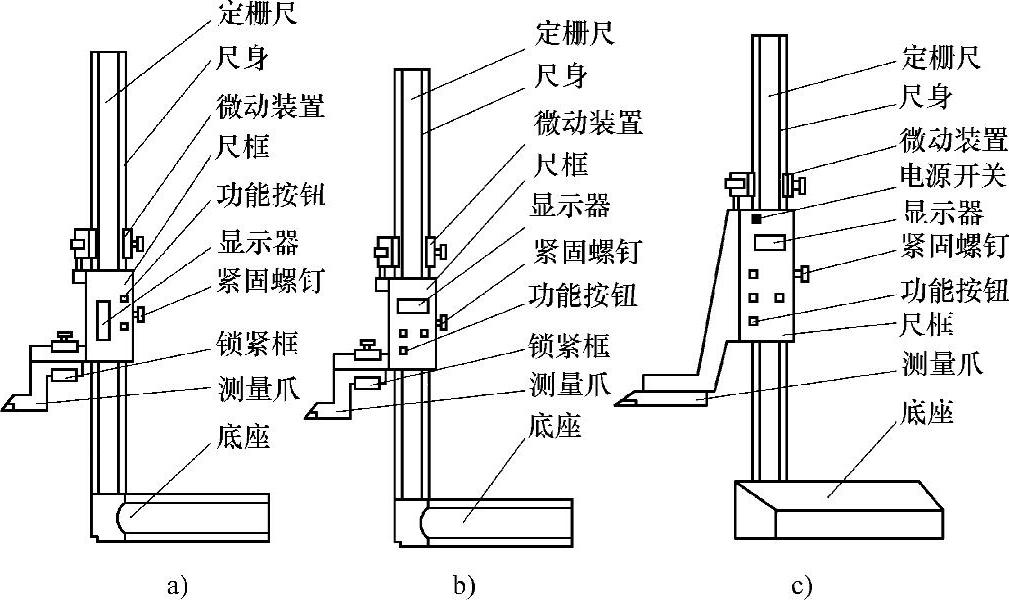 定栅尺
尺身
微动装置
尺框
功能按钮
显示器
紧固螺钉
锁紧框
测量爪
底座

a)

定栅尺
尺身
微动装置
尺框
显示器
紧固螺钉
功能按钮
锁紧框
测量爪
底座

b)

定栅尺
尺身
微动装置
电源开关
显示器
紧固螺钉
功能按钮
尺框
测量爪
底座

c)