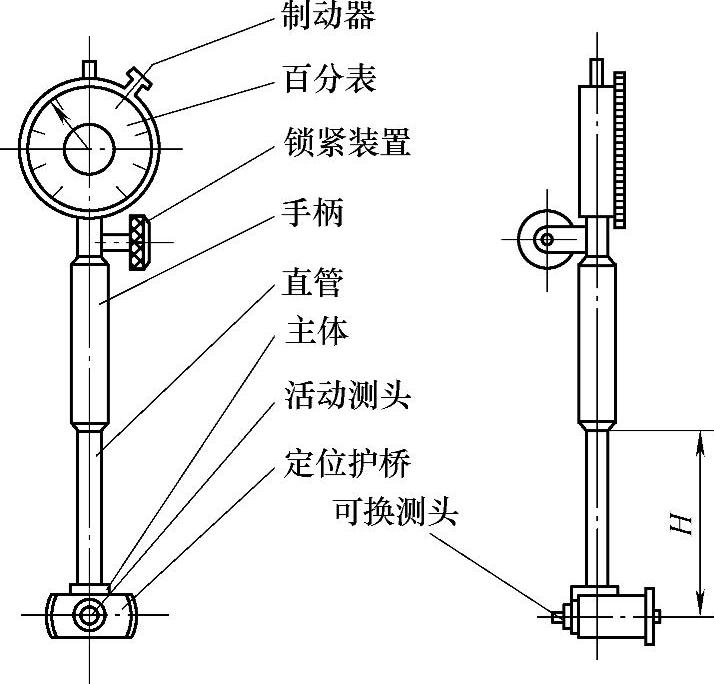 制动器
百分表
锁紧装置
手柄
直管
主体
活动测头
定位护桥
可换测头
$H$