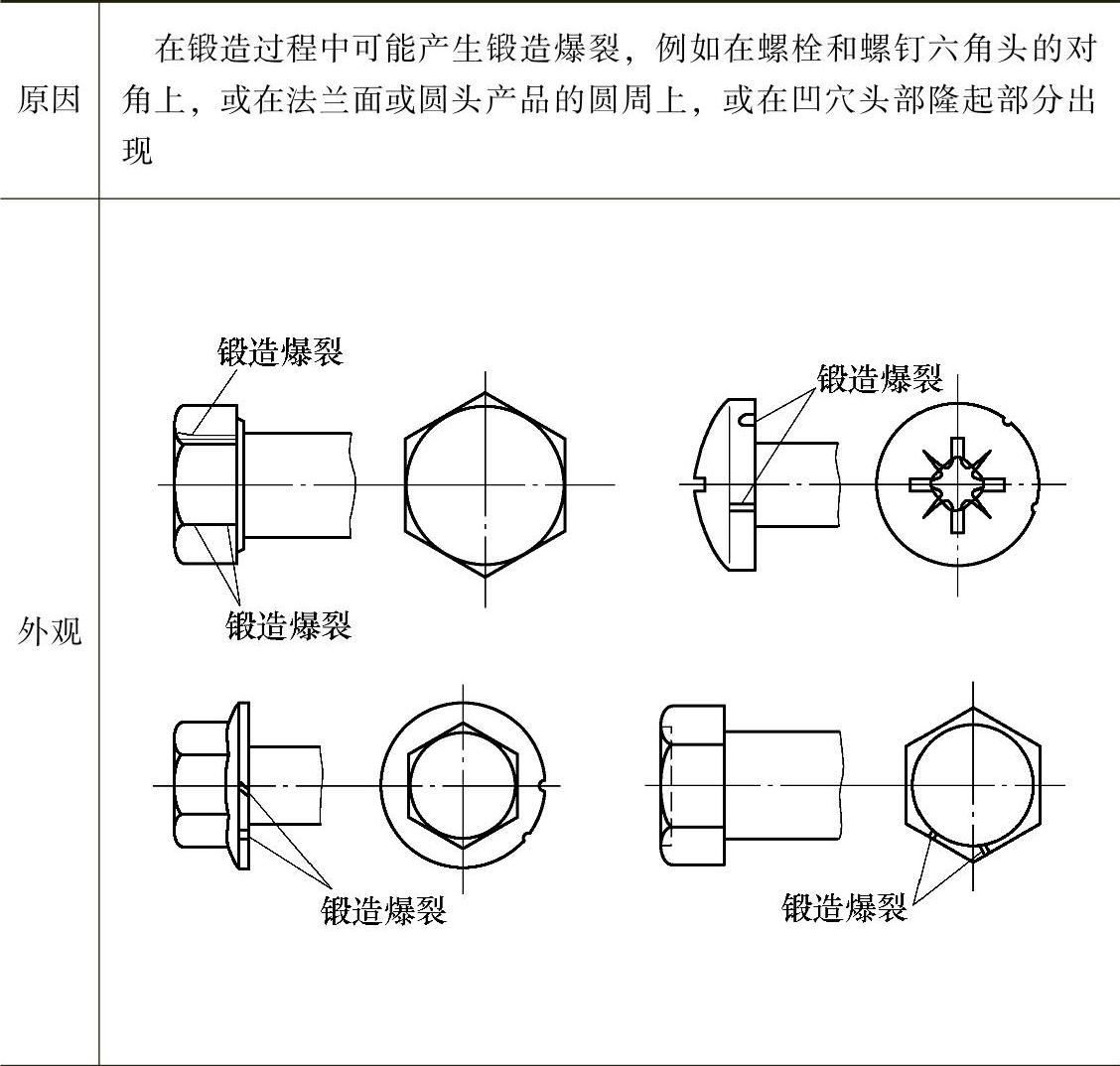 | 原因 | 在锻造过程中可能产生锻造爆裂，例如在螺栓和螺钉六角头的对角上，或在法兰面或圆头产品的圆周上，或在凹穴头部隆起部分出现 |
|---|---|
| 外观 | 锻造爆裂 锻造爆裂 锻造爆裂 锻造爆裂 锻造爆裂 |