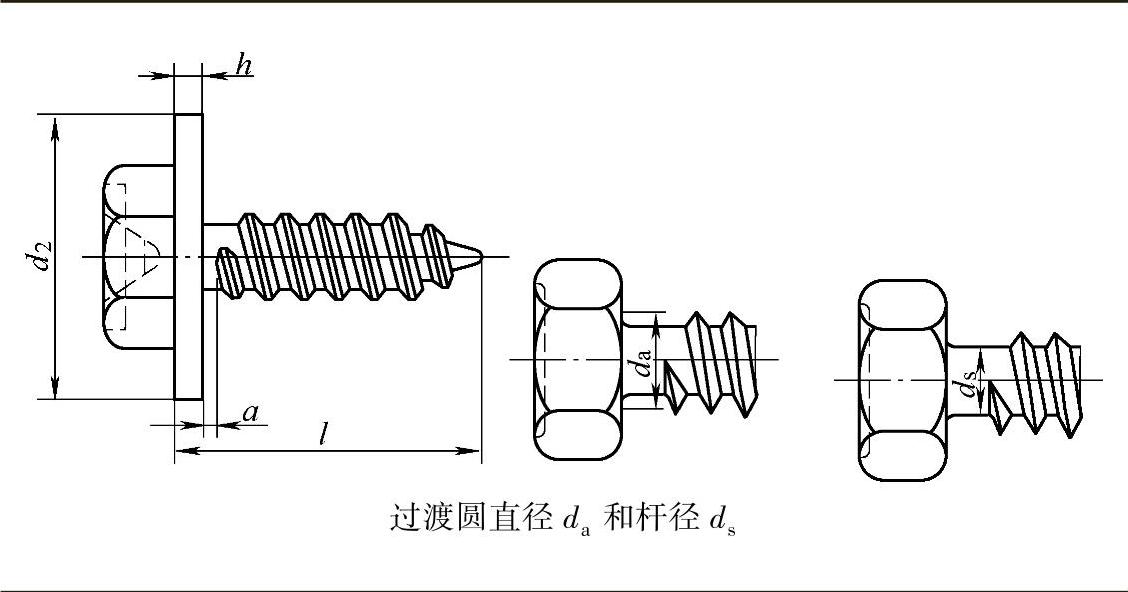 $h$

$d_2$

$a$

$l$

$d_a$

$d_s$

过渡圆直径 $d_a$ 和杆径 $d_s$