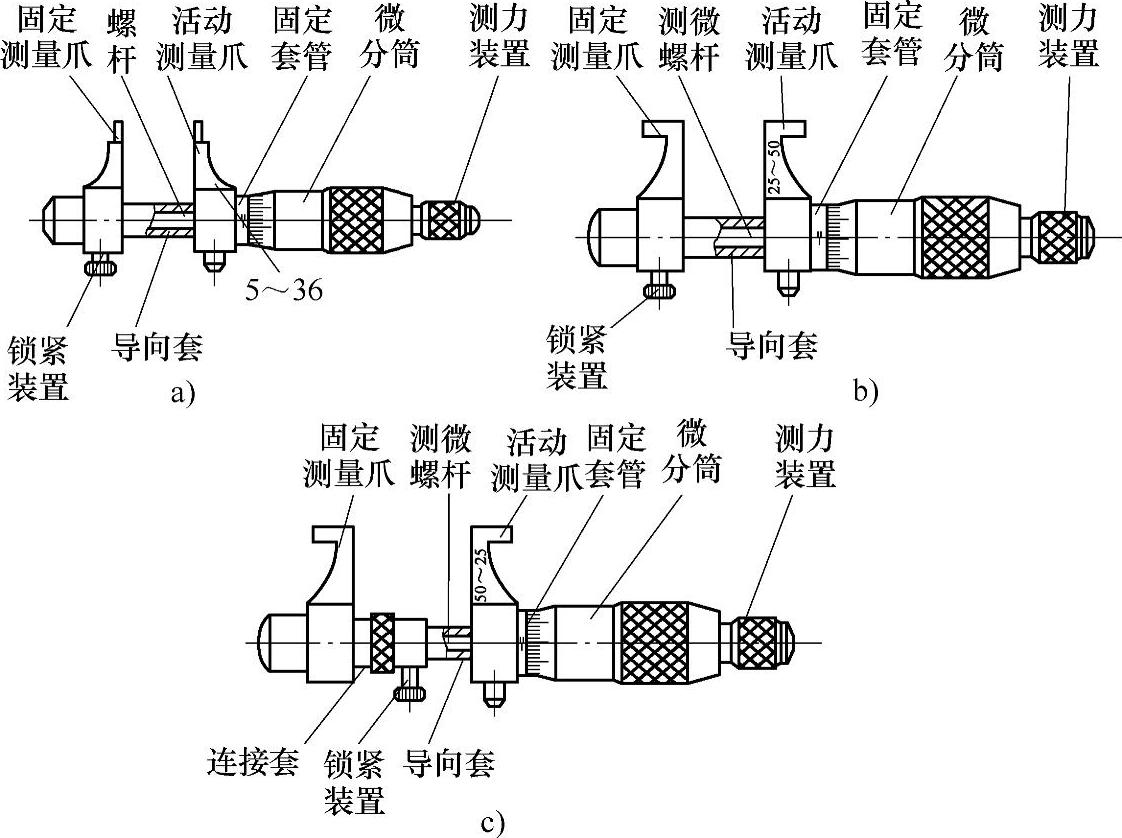 固定测量爪 螺杆 活动测量爪 固定套管 微分筒 测力装置

5～36

锁紧装置 导向套

a)

固定测量爪 测微螺杆 活动测量爪 固定套管 微分筒 测力装置

25～50

锁紧装置 导向套

b)

固定测量爪 测微螺杆 活动测量爪 固定套管 微分筒 测力装置

50～25

连接套 锁紧装置 导向套

c)