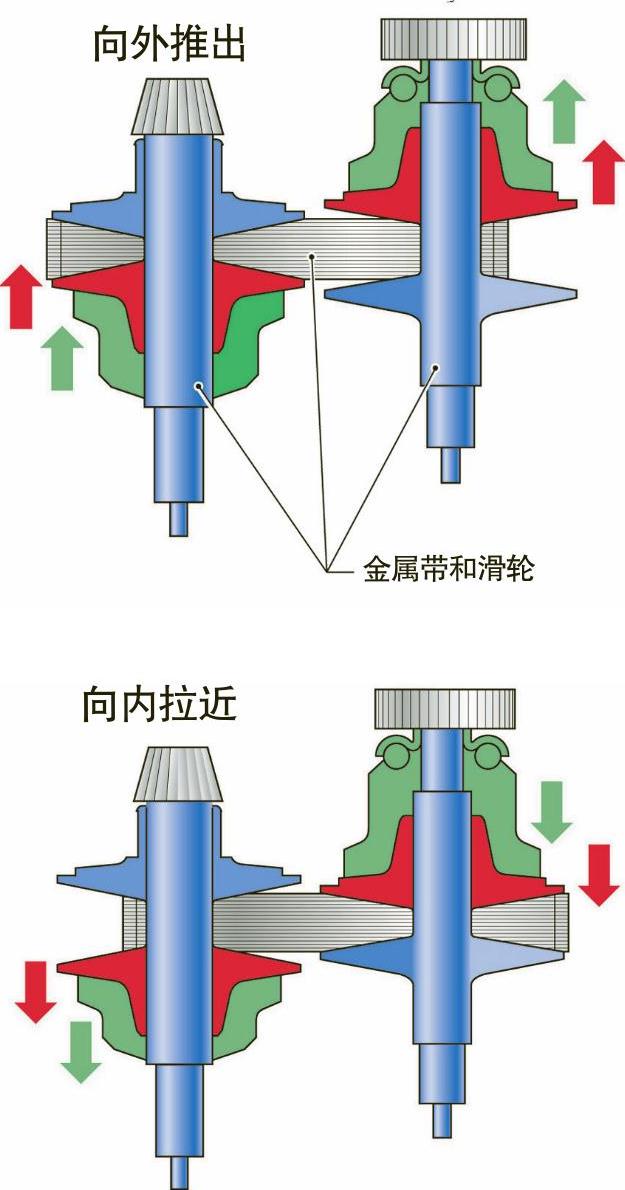 向外推出

金属带和滑轮

向内拉近