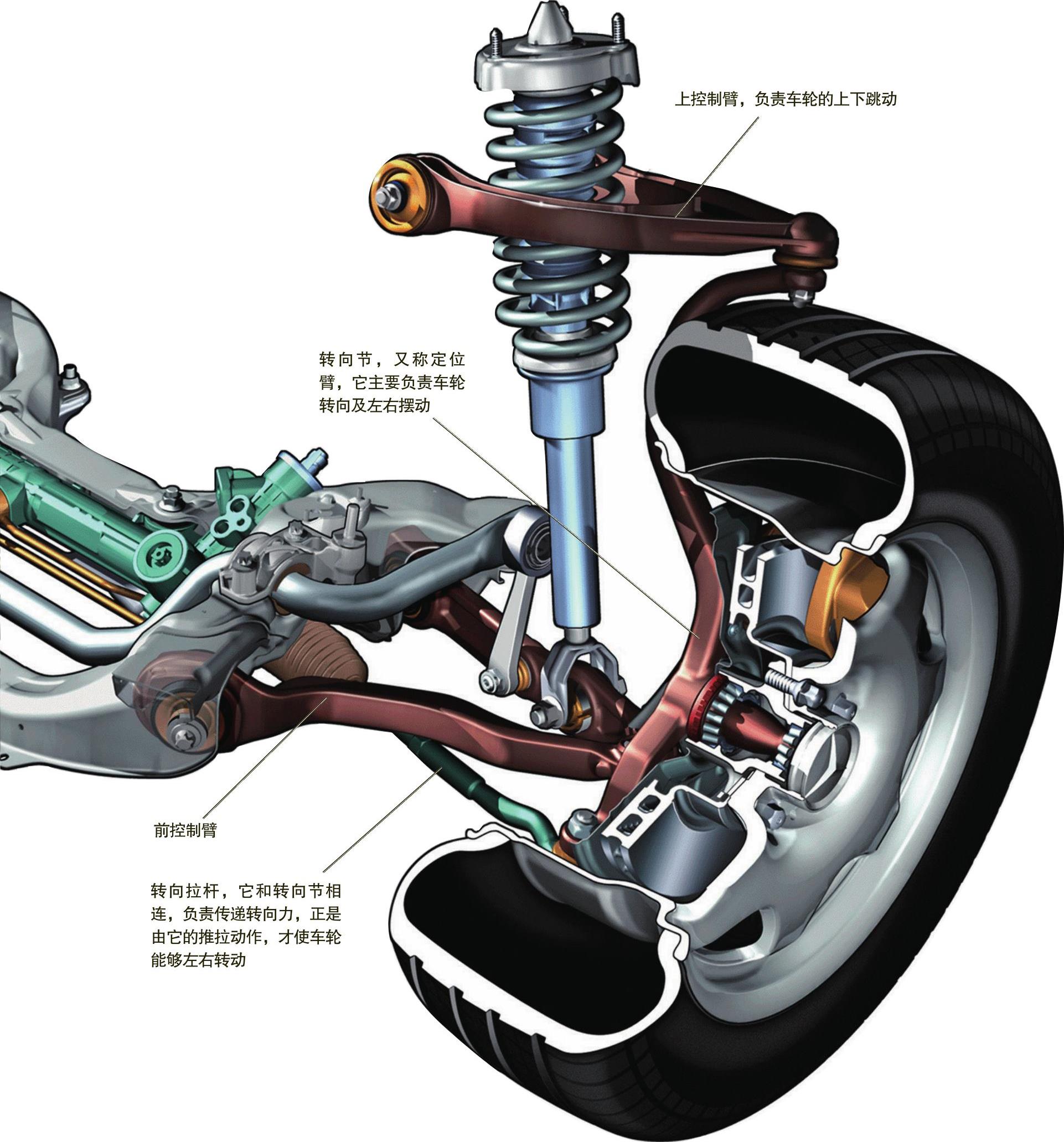 上控制臂，负责车轮的上下跳动

转向节，又称定位臂，它主要负责车轮转向及左右摆动

前控制臂

转向拉杆，它和转向节相连，负责传递转向力，正是由它的推拉动作，才使车轮能够左右转动