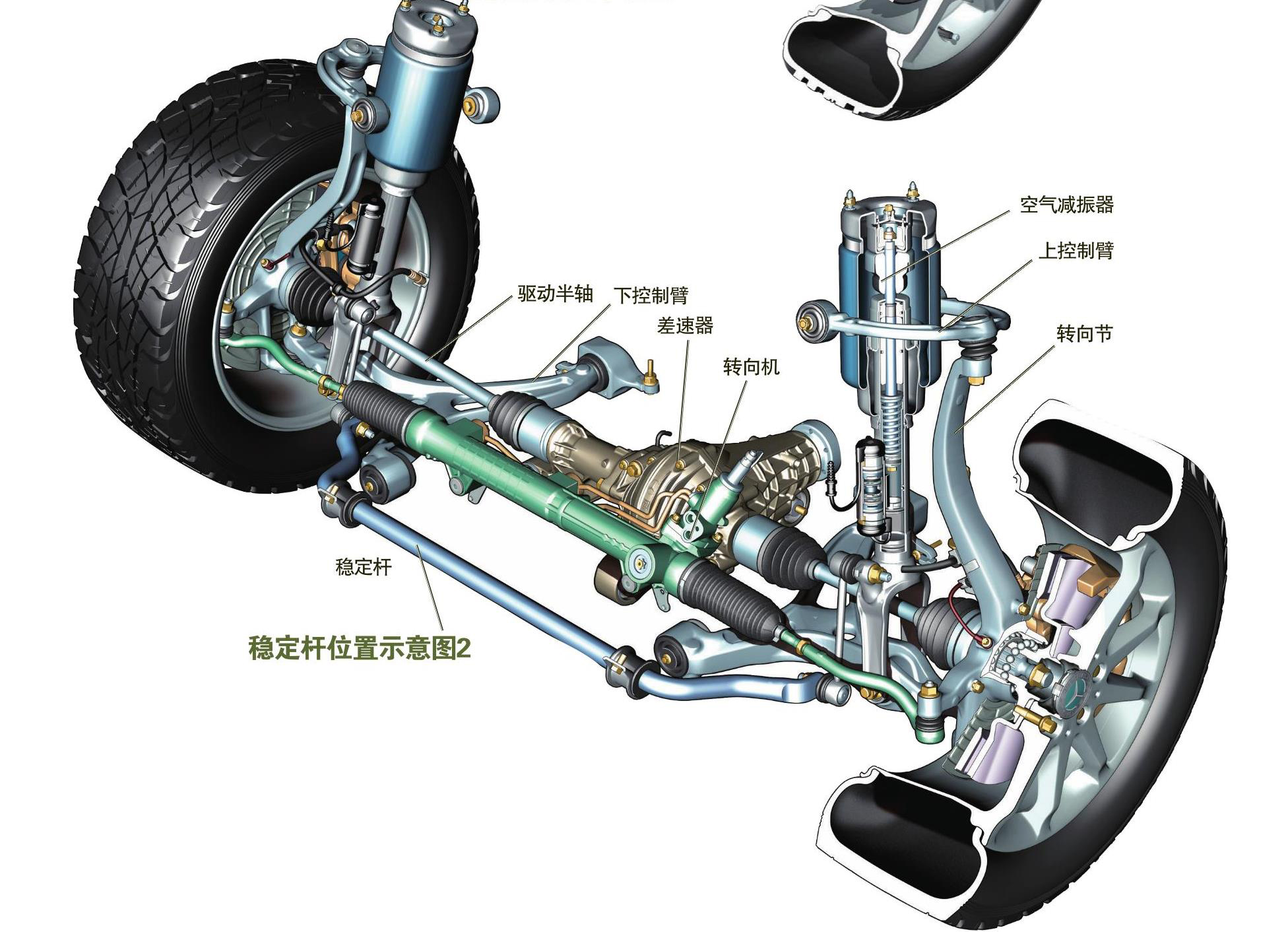 空气减振器
上控制臂
驱动半轴
下控制臂
差速器
转向节
转向机
稳定杆
稳定杆位置示意图2