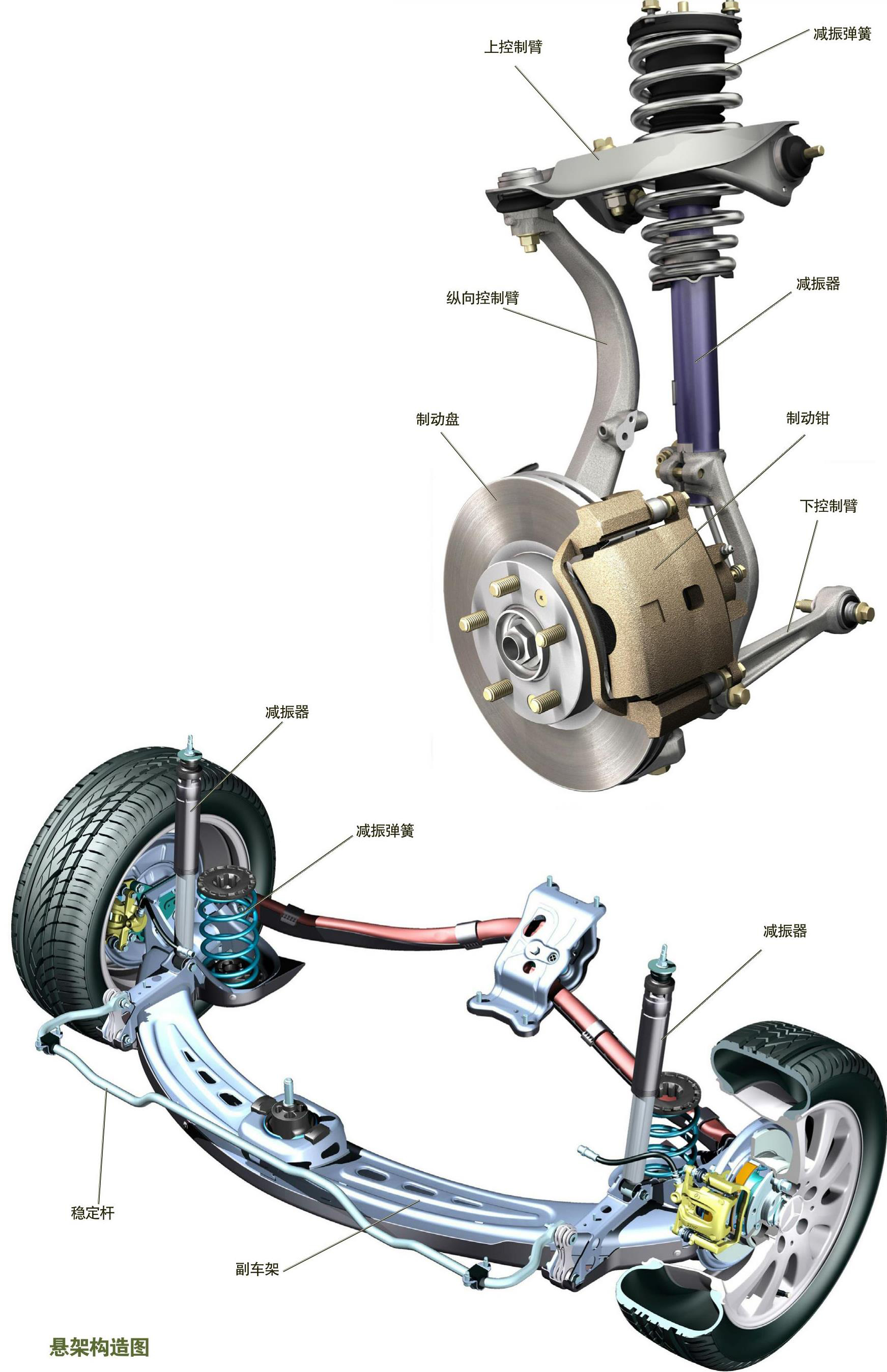 上控制臂

减振弹簧

纵向控制臂

减振器

制动盘

制动钳

下控制臂

减振器

减振弹簧

减振器

稳定杆

副车架

悬架构造图