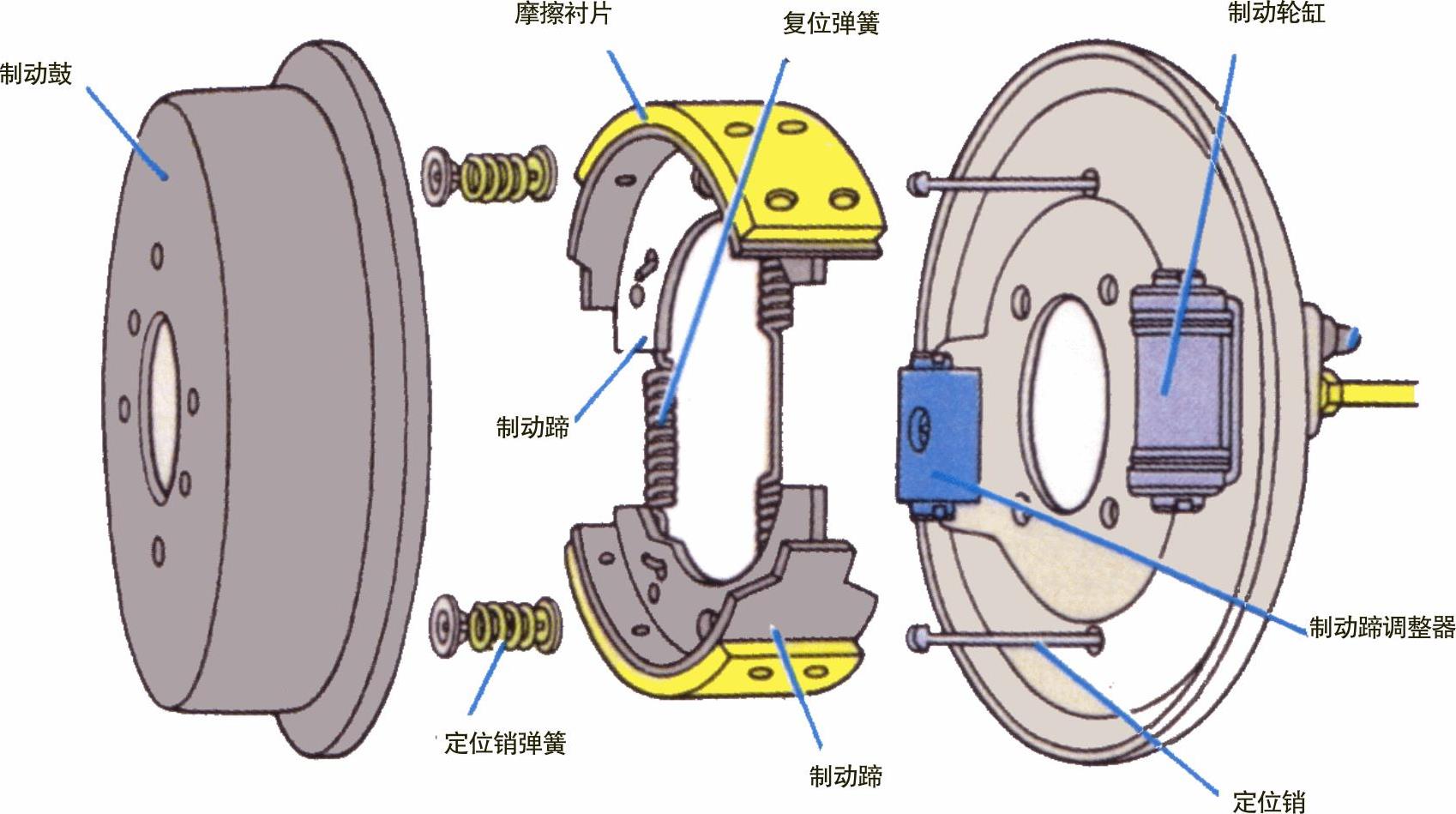 摩擦衬片
复位弹簧
制动轮缸
制动鼓
制动蹄
制动蹄调整器
定位销弹簧
制动蹄
定位销