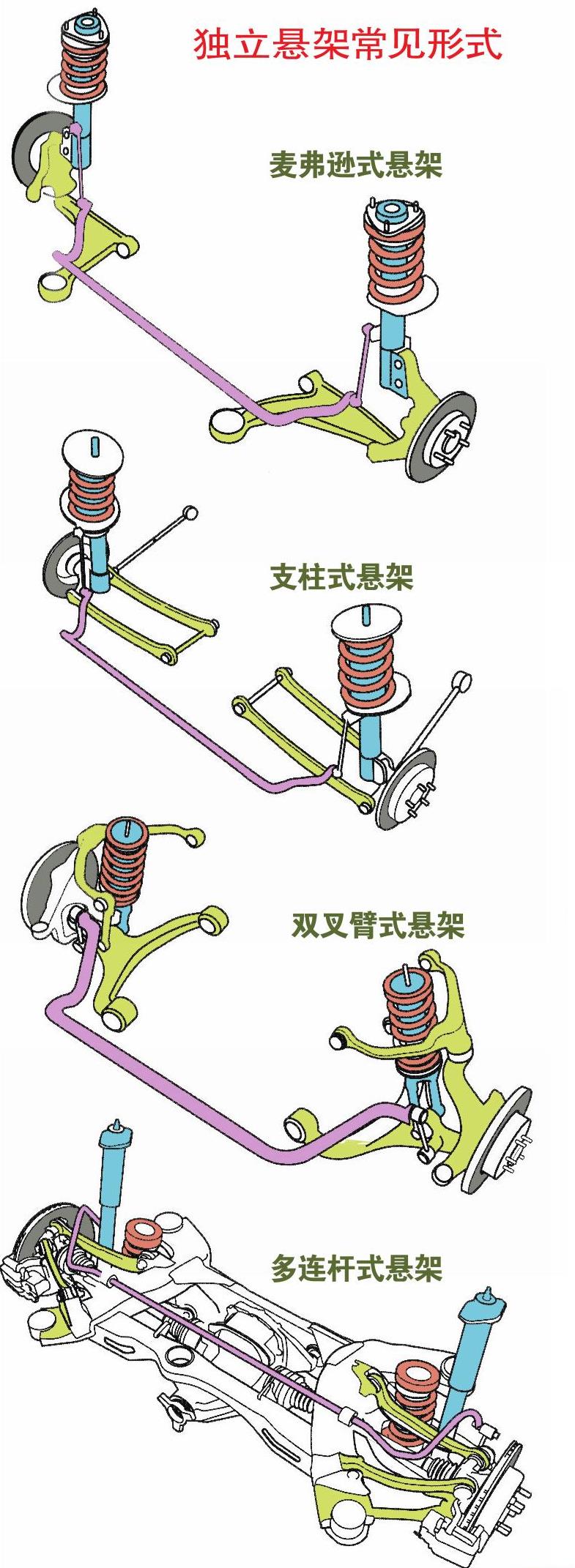 独立悬架常见形式

麦弗逊式悬架

支柱式悬架

双叉臂式悬架

多连杆式悬架