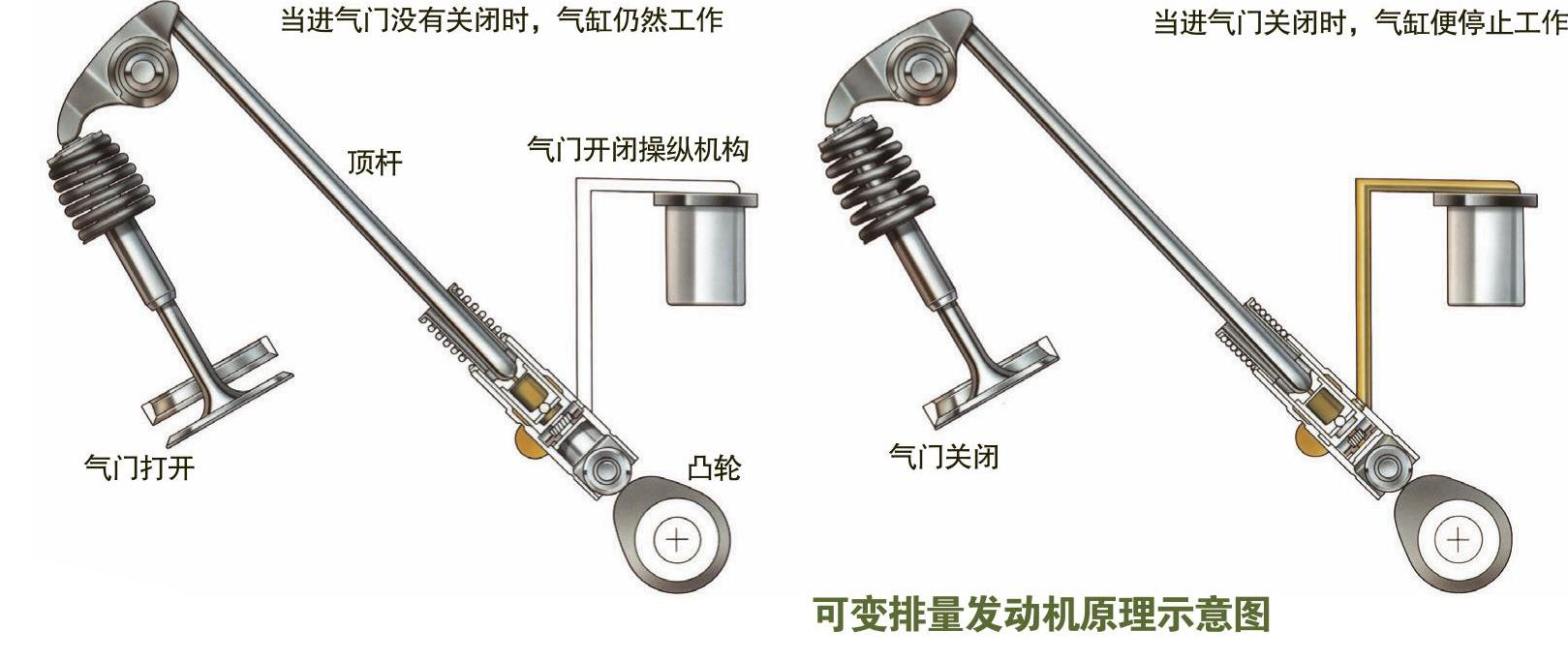 当进气门没有关闭时，气缸仍然工作

顶杆

气门开闭操纵机构

气门打开

凸轮

当进气门关闭时，气缸便停止工作

气门关闭

可变排量发动机原理示意图