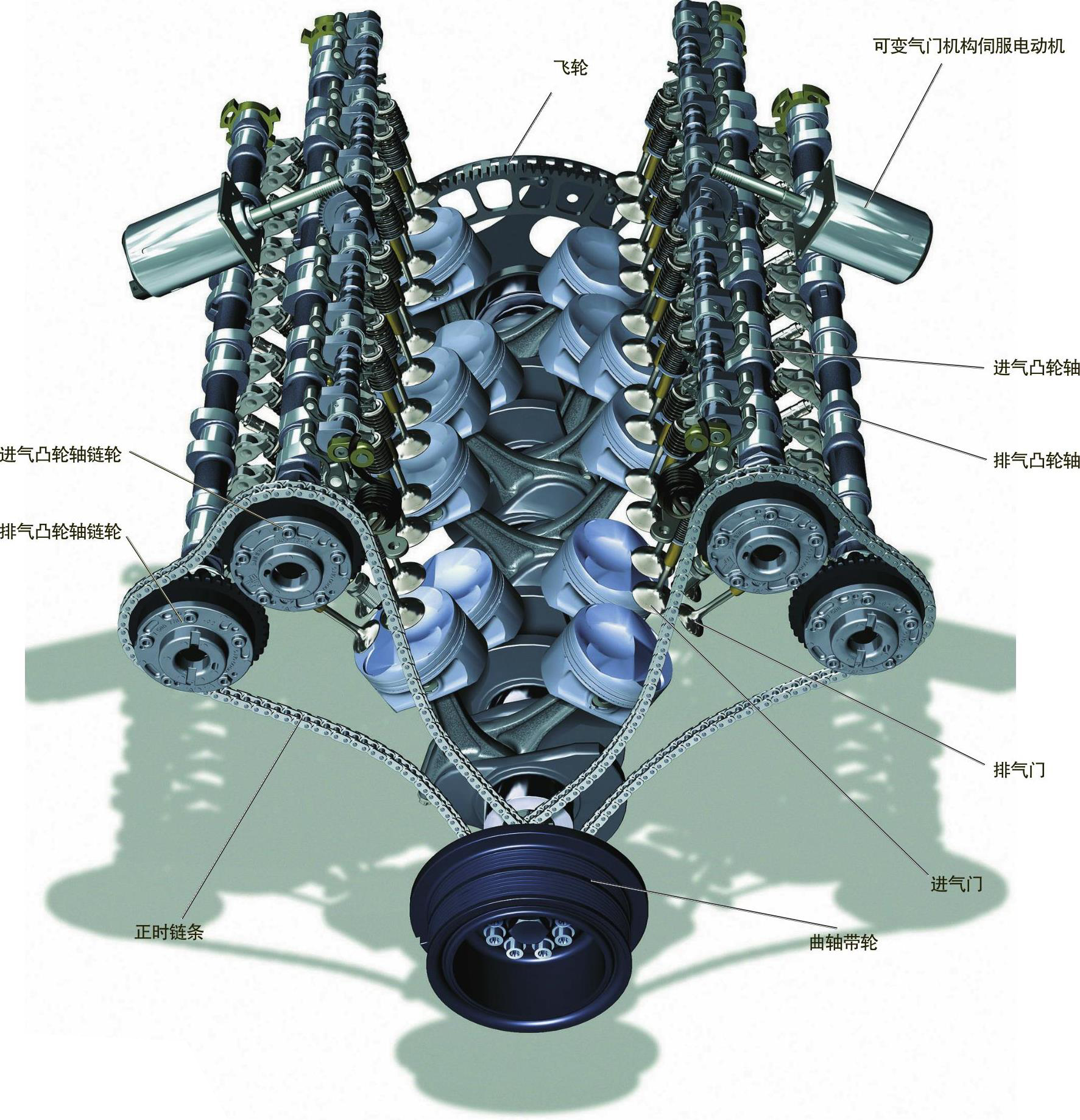 飞轮

可变气门机构伺服电动机

进气凸轮轴

排气凸轮轴

进气凸轮轴链轮

排气凸轮轴链轮

排气门

进气门

正时链条

曲轴带轮