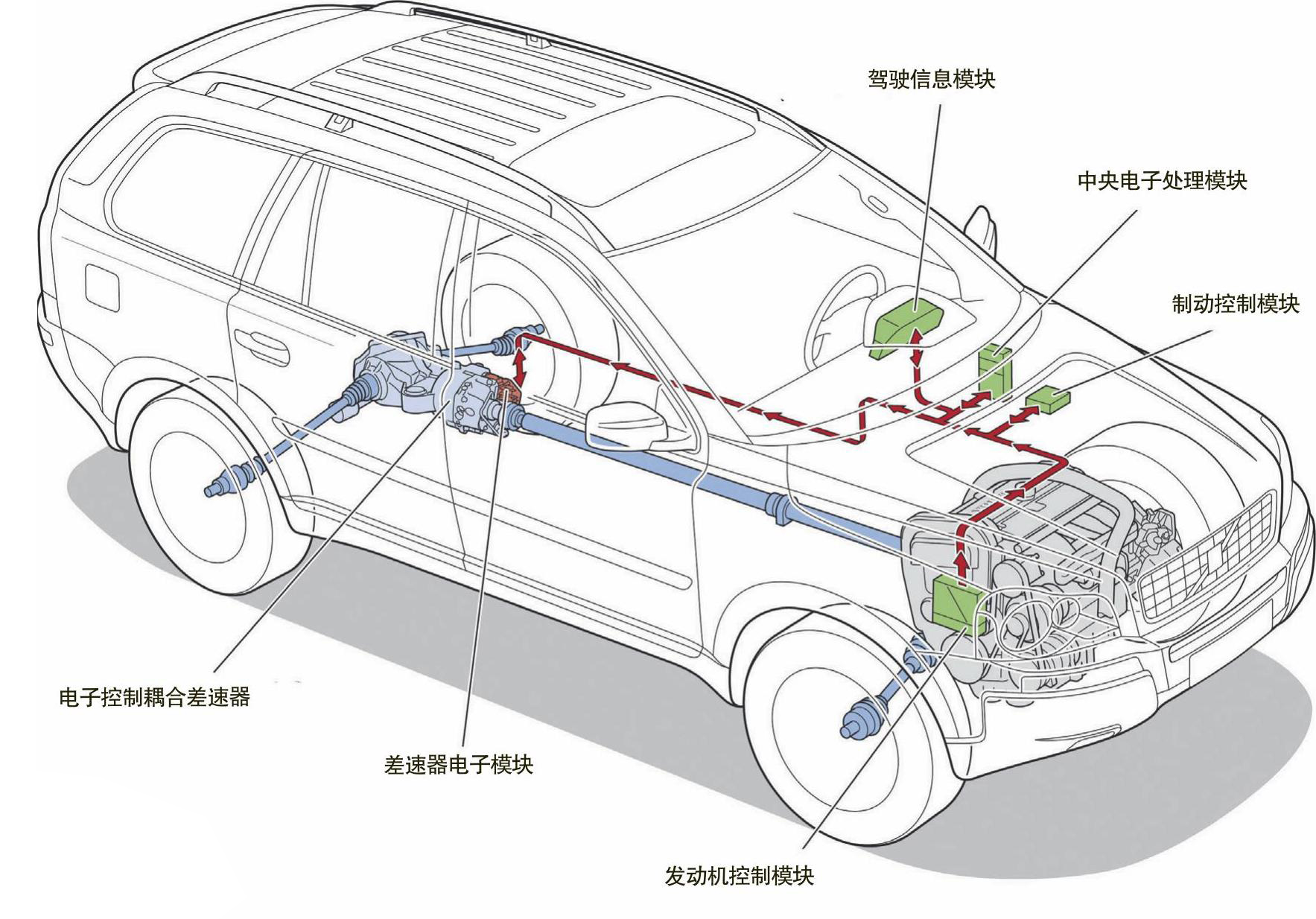 驾驶信息模块

中央电子处理模块

制动控制模块

电子控制耦合差速器

差速器电子模块

发动机控制模块