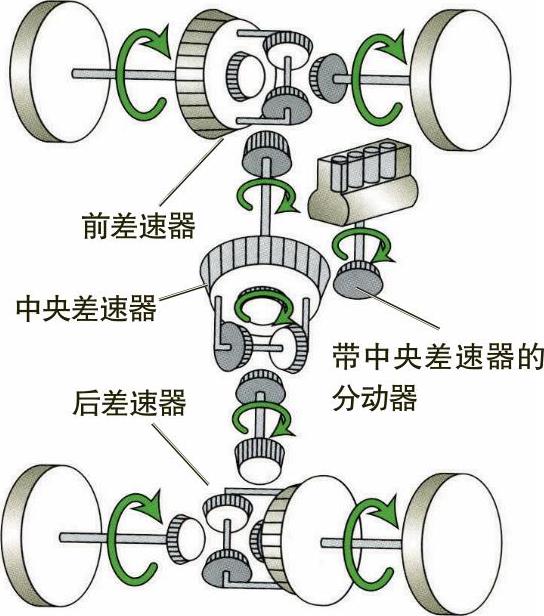 前差速器

中央差速器

带中央差速器的分动器

后差速器