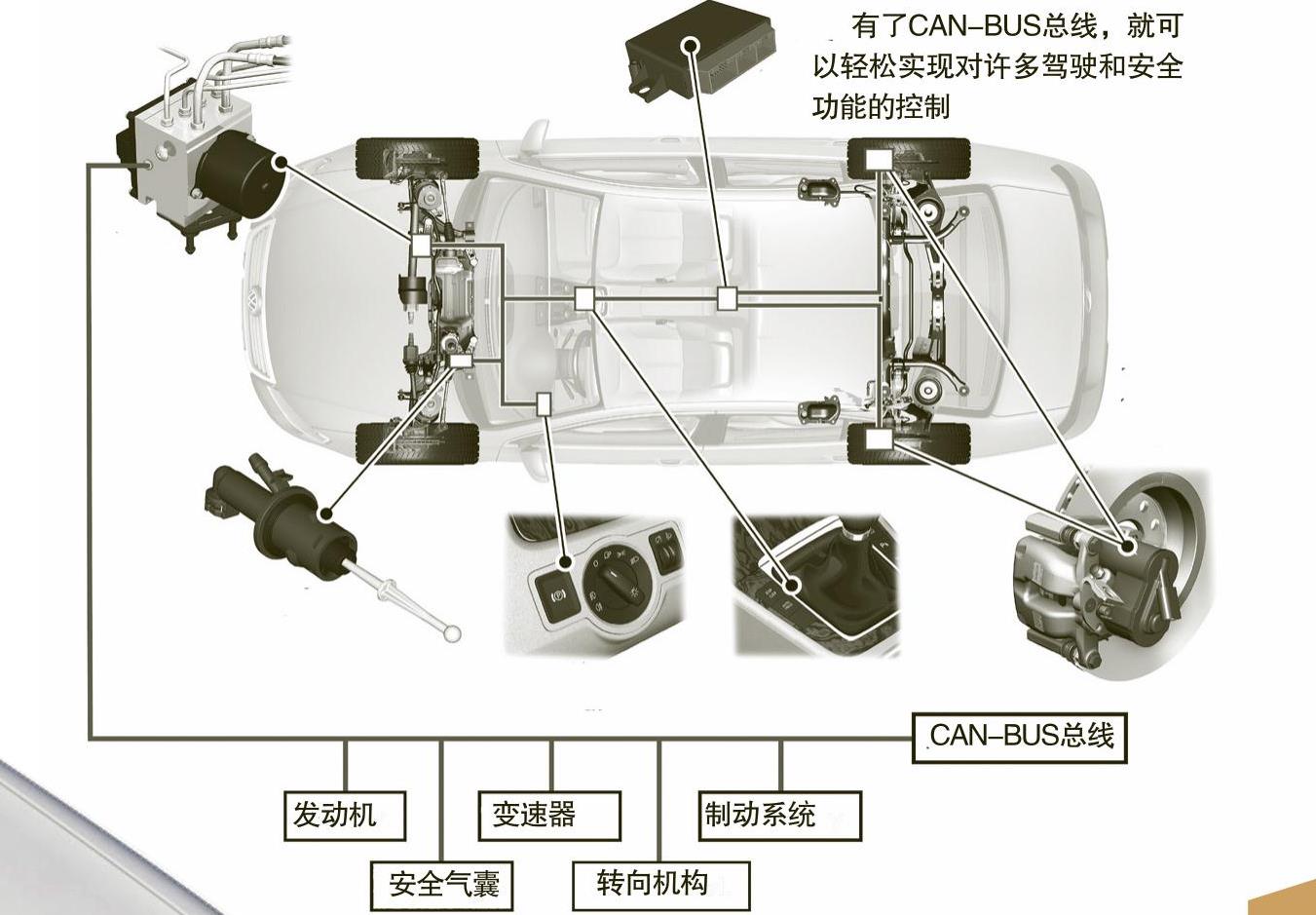 有了CAN–BUS总线，就可以轻松实现对许多驾驶和安全功能的控制

CAN–BUS总线

发动机

变速器

制动系统

安全气囊

转向机构