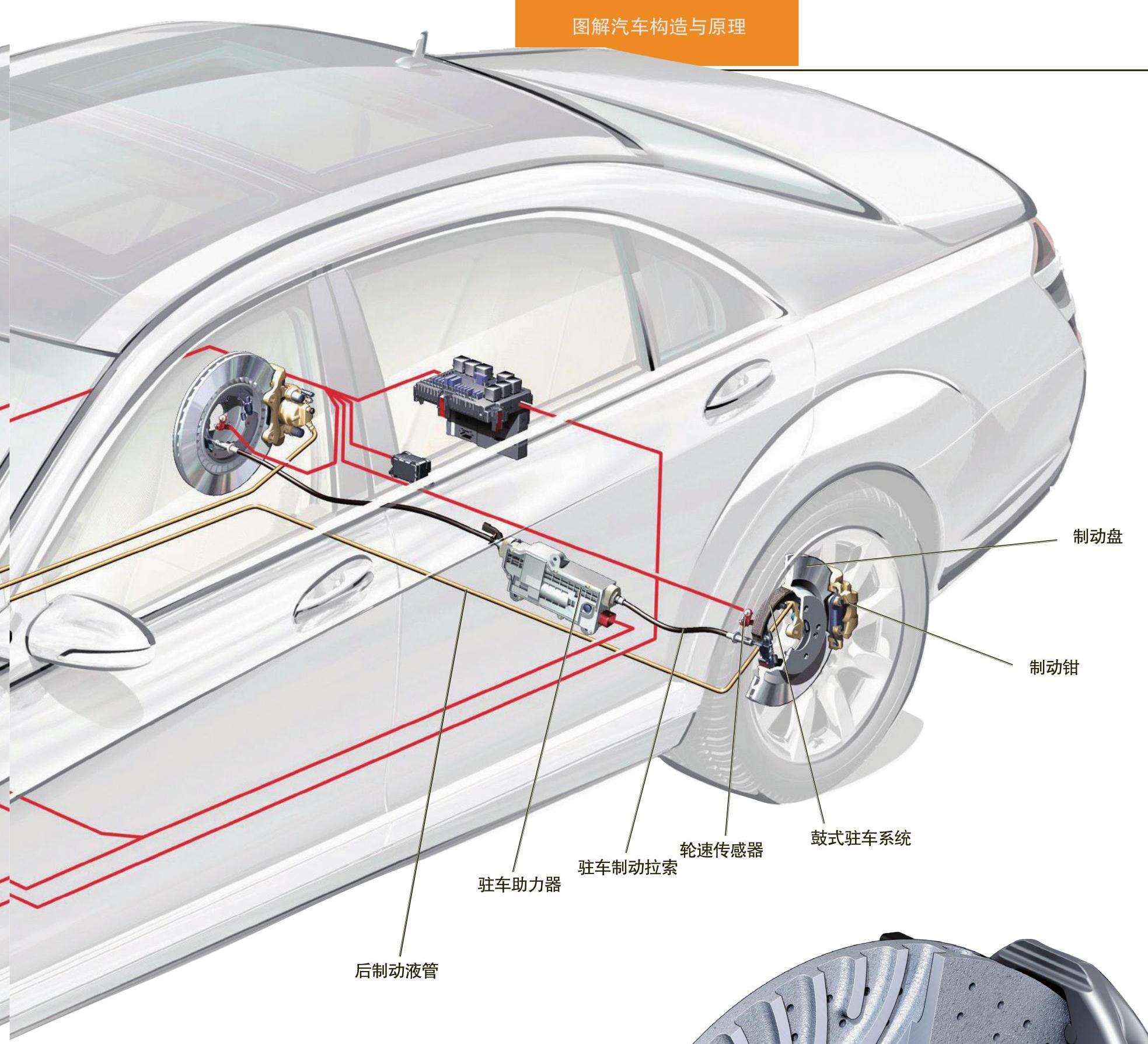 图解汽车构造与原理

制动盘

制动钳

鼓式驻车系统

轮速传感器

驻车制动拉索

驻车助力器

后制动液管