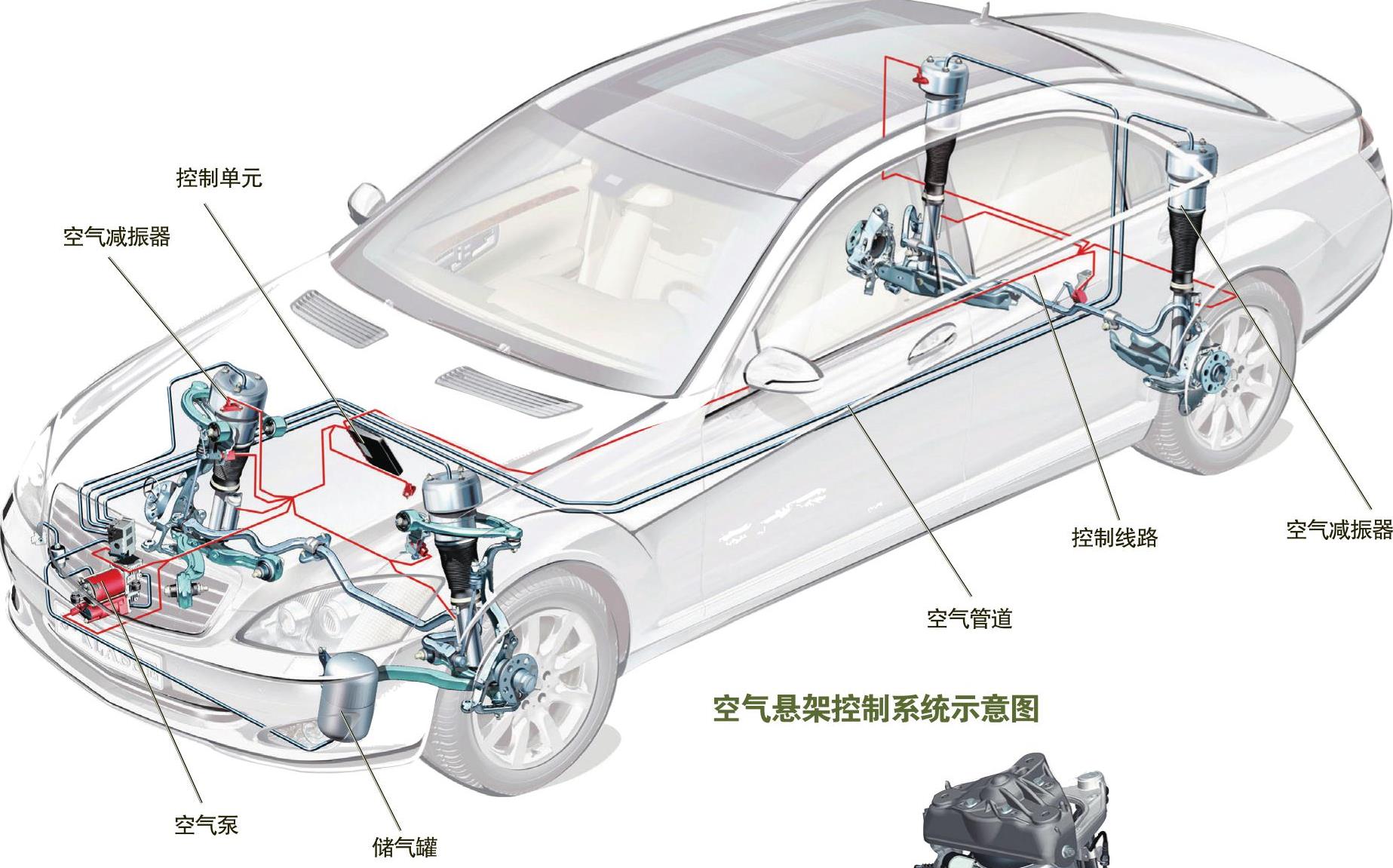 控制单元

空气减振器

控制线路

空气减振器

空气管道

空气悬架控制系统示意图

空气泵

储气罐