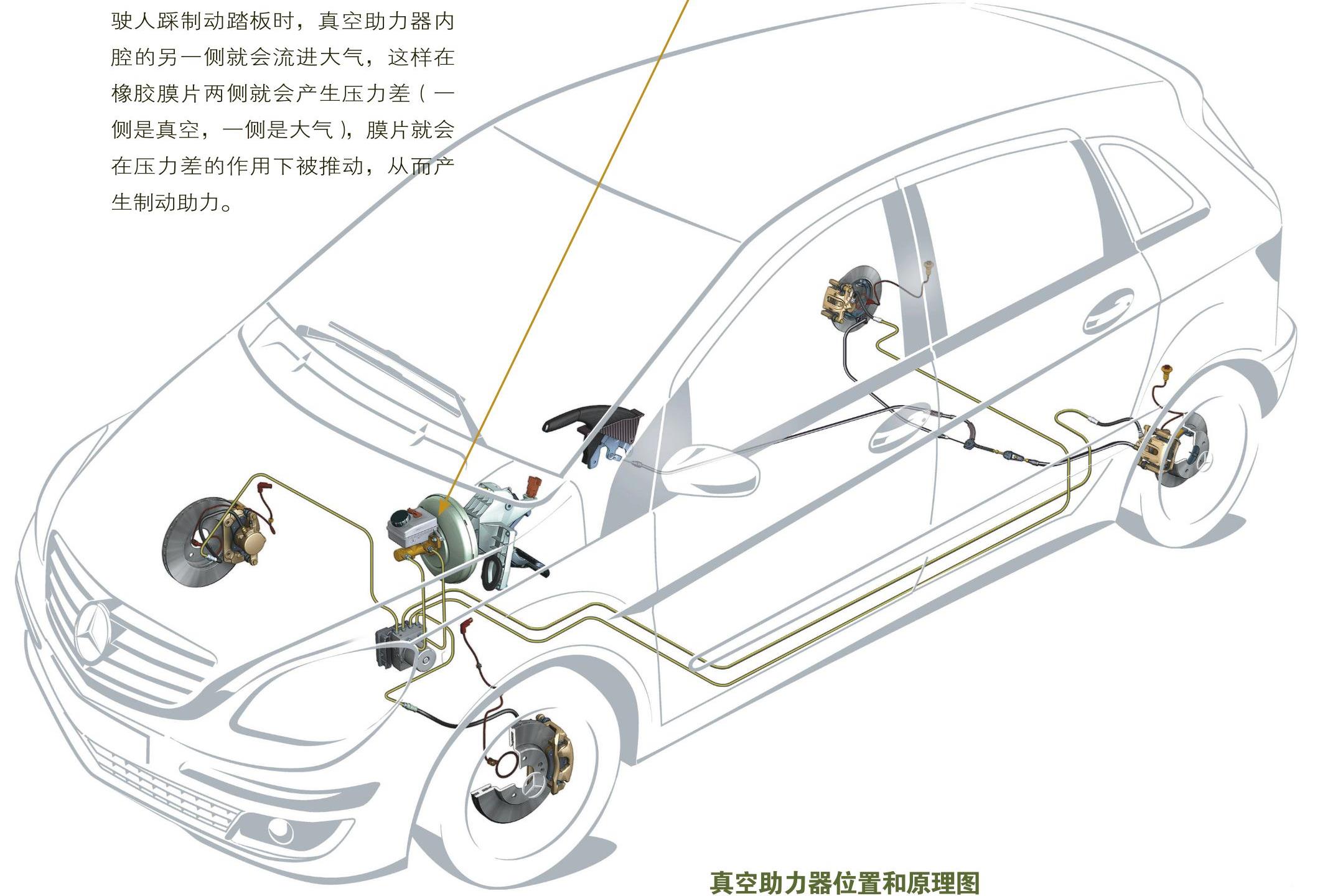 驶人踩制动踏板时，真空助力器内腔的另一侧就会流进大气，这样在橡胶膜片两侧就会产生压力差（一侧是真空，一侧是大气），膜片就会在压力差的作用下被推动，从而产生制动助力。

真空助力器位置和原理图