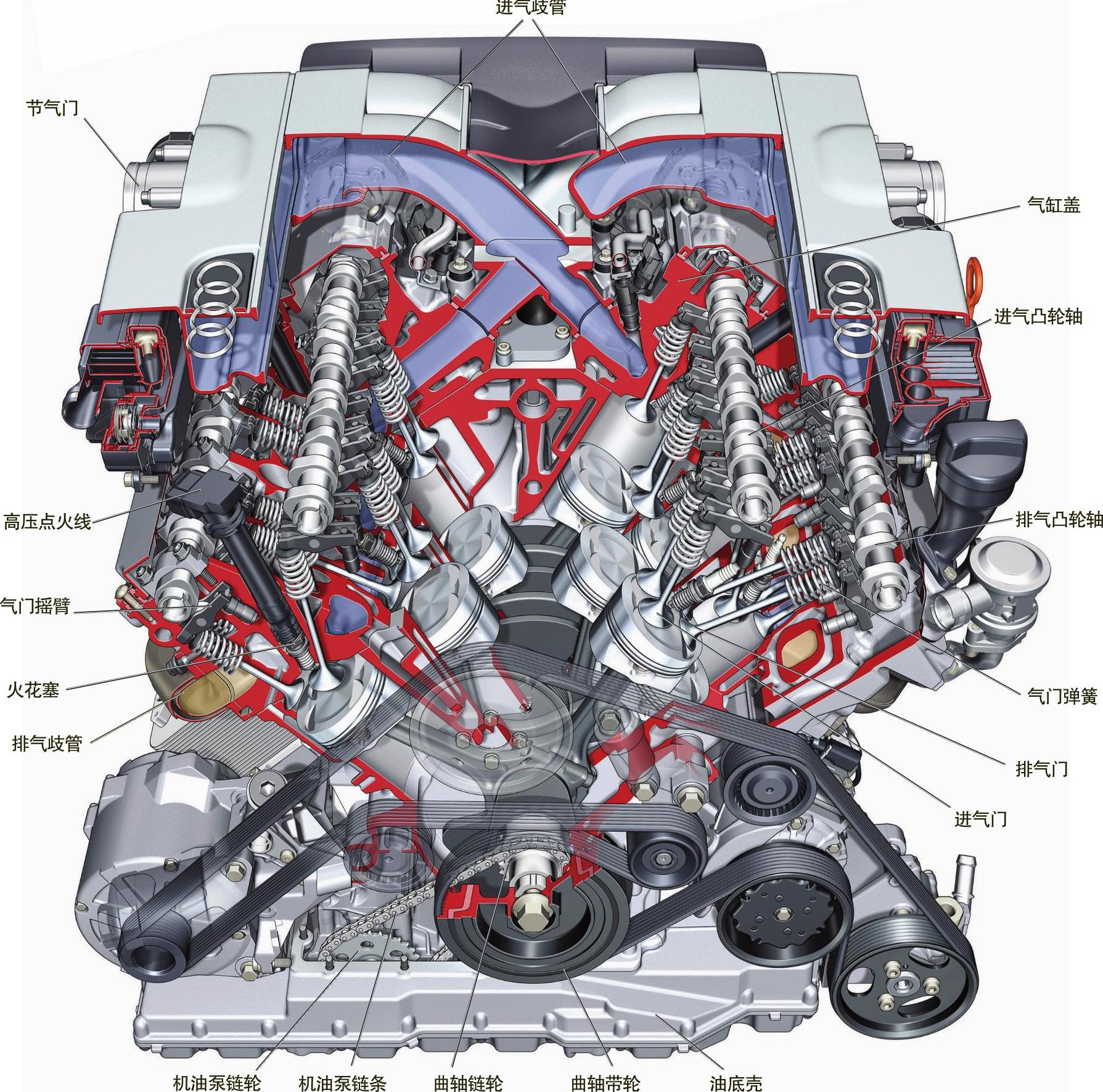 进气歧管

节气门

气缸盖

进气凸轮轴

高压点火线

排气凸轮轴

气门摇臂

火花塞

气门弹簧

排气歧管

排气门

进气门

机油泵链轮

机油泵链条

曲轴链轮

曲轴带轮

油底壳